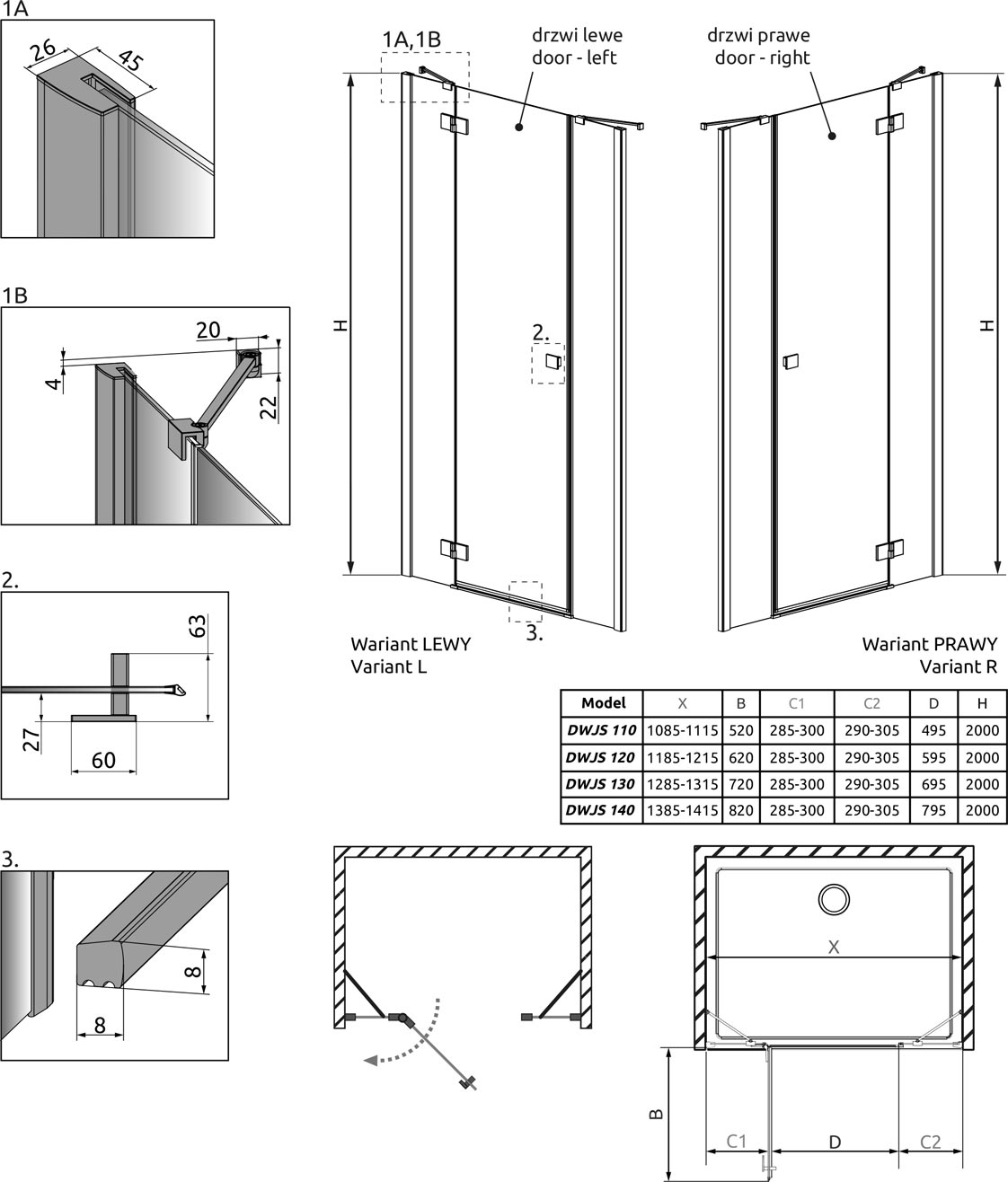 1A

26
45

1B

20
4
22

2.

63
27
60

3.

8
8

1A,1B
drzwi lewe
door - left

drzwi prawe
door - right

H
2.
3.
H

Wariant LEWY
Variant L

Wariant PRAWY
Variant R

| Model | X | B | C1 | C2 | D | H |
|---|---|---|---|---|---|---|
| DWJS 110 | 1085-1115 | 520 | 285-300 | 290-305 | 495 | 2000 |
| DWJS 120 | 1185-1215 | 620 | 285-300 | 290-305 | 595 | 2000 |
| DWJS 130 | 1285-1315 | 720 | 285-300 | 290-305 | 695 | 2000 |
| DWJS 140 | 1385-1415 | 820 | 285-300 | 290-305 | 795 | 2000 |

X
B
C1
D
C2