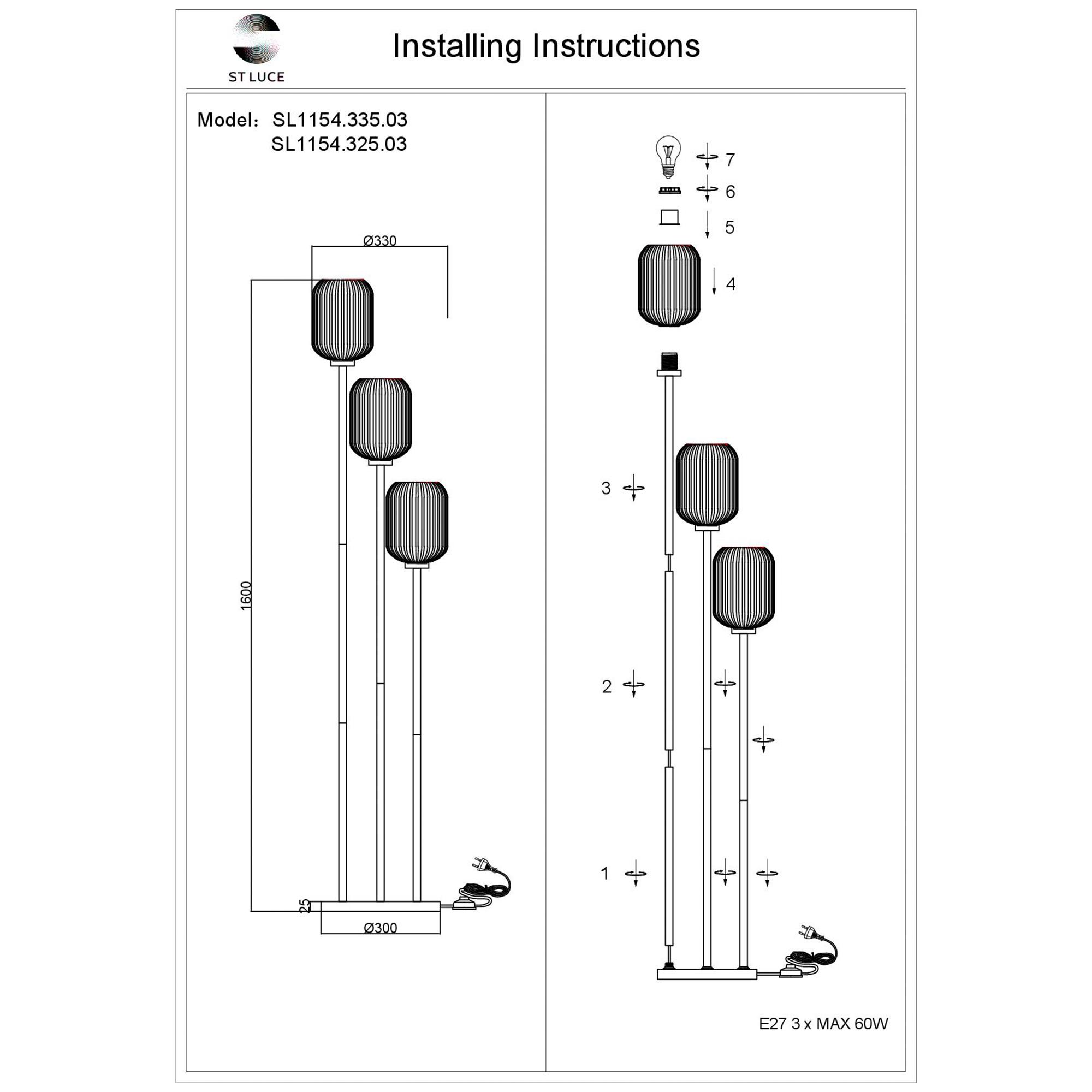 ST LUCE

Installing Instructions

Model: SL1154.335.03
SL1154.325.03

Ø330

1600

25

Ø300

7

6

5

4

3

2

1

E27 3 x MAX 60W