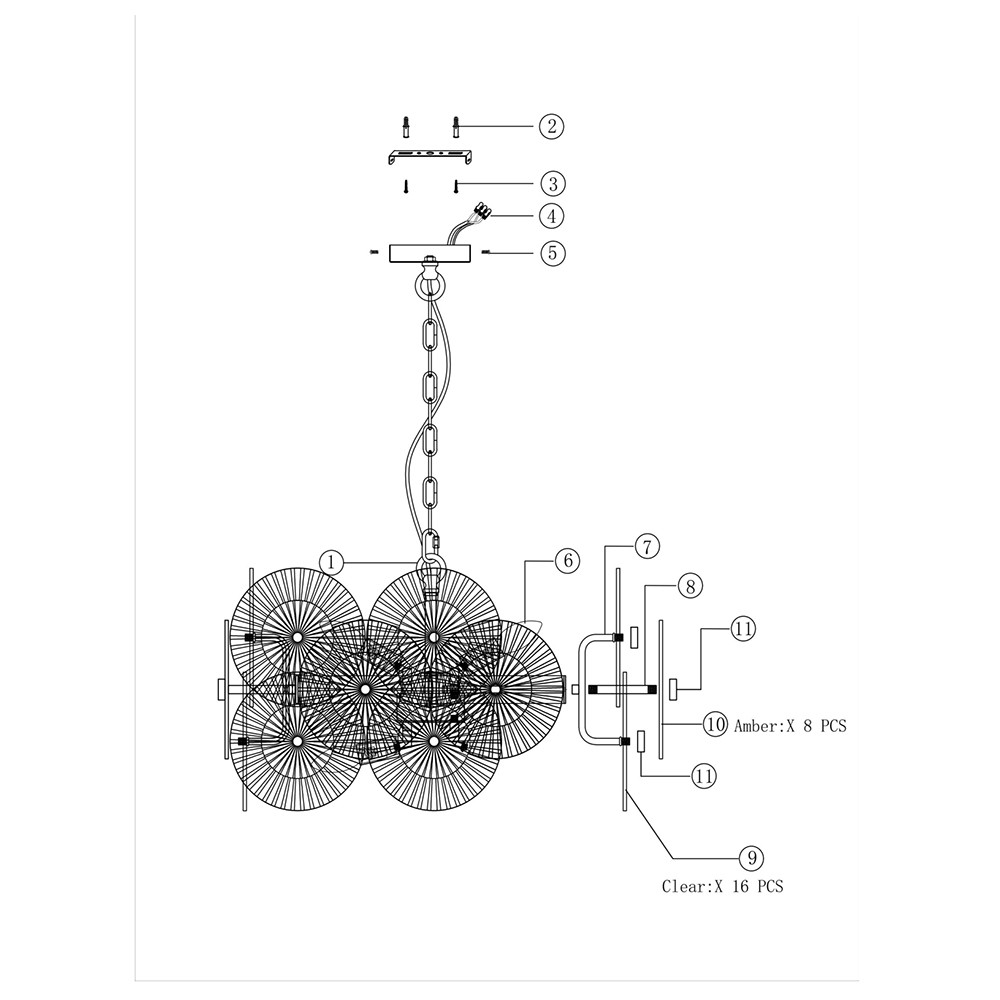 2
3
4
5
1
6
7
8
11
10 Amber:X 8 PCS
11
9
Clear:X 16 PCS