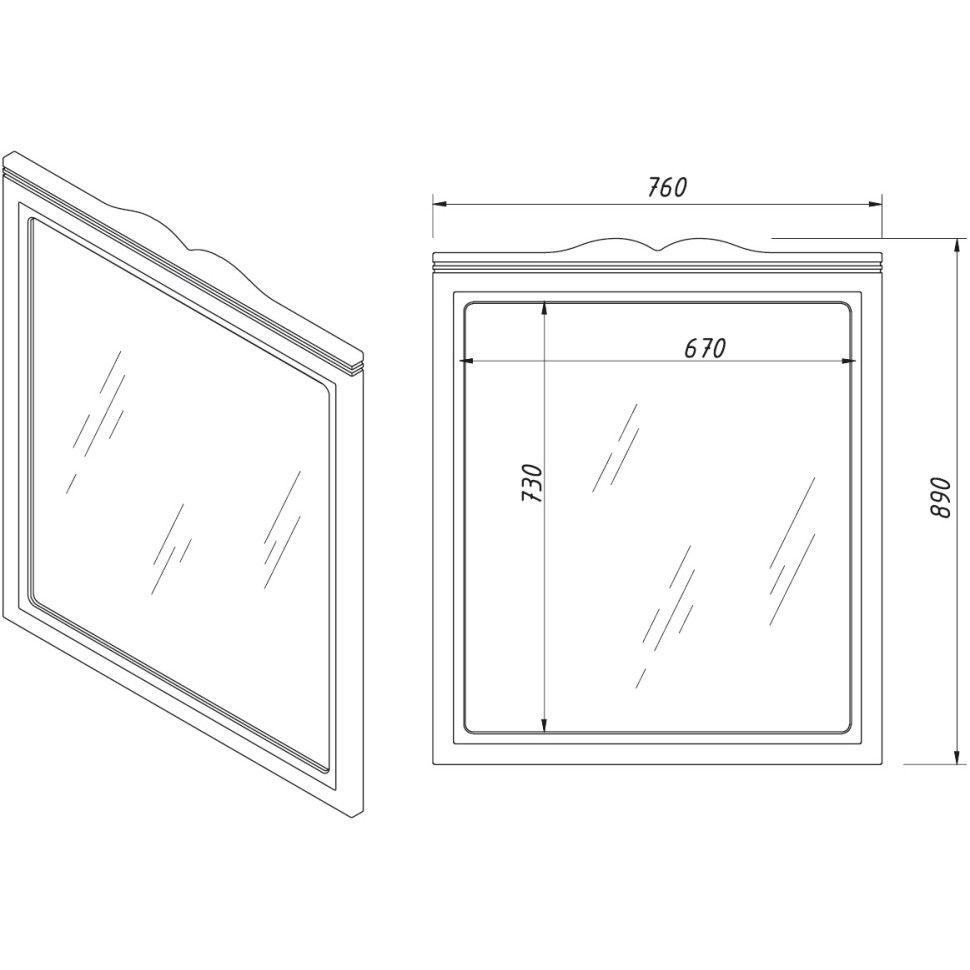 760
670
730
890