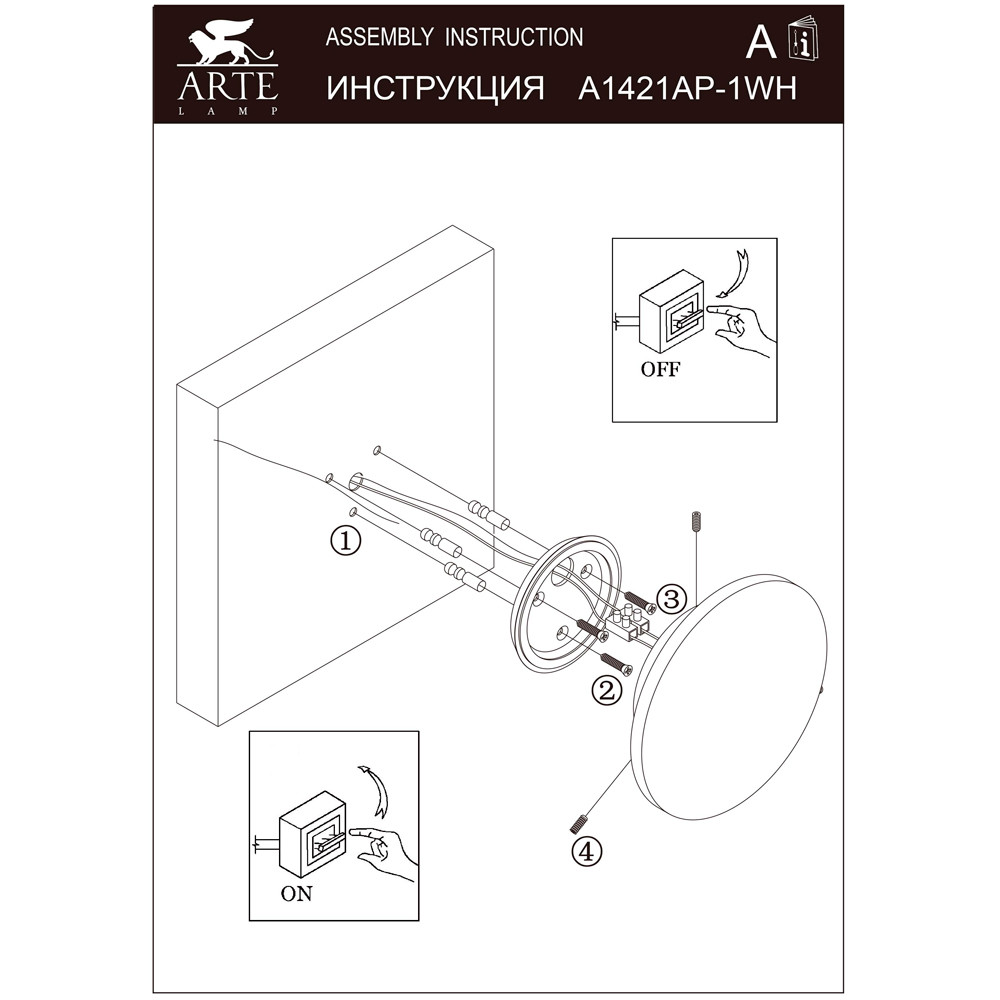 ARTE
LAMP
ASSEMBLY INSTRUCTION
ИНСТРУКЦИЯ A1421AP-1WH
A i

OFF

①
③
②
④

ON