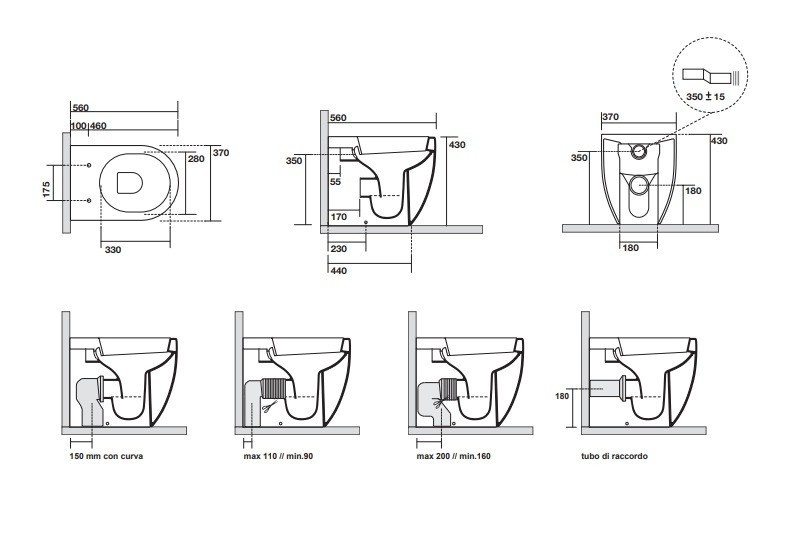 560
100 460
370
280
175
330

560
430
350
55
170
230
440

350 ± 15
370
430
350
180
180

150 mm con curva

max 110 // min.90

max 200 // min.160

180
tubo di raccordo