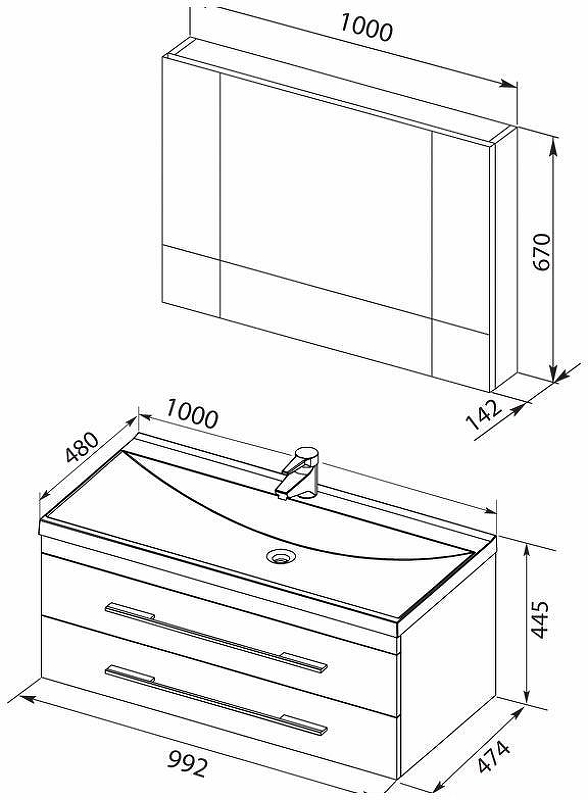 1000
670
142
1000
480
445
992
474