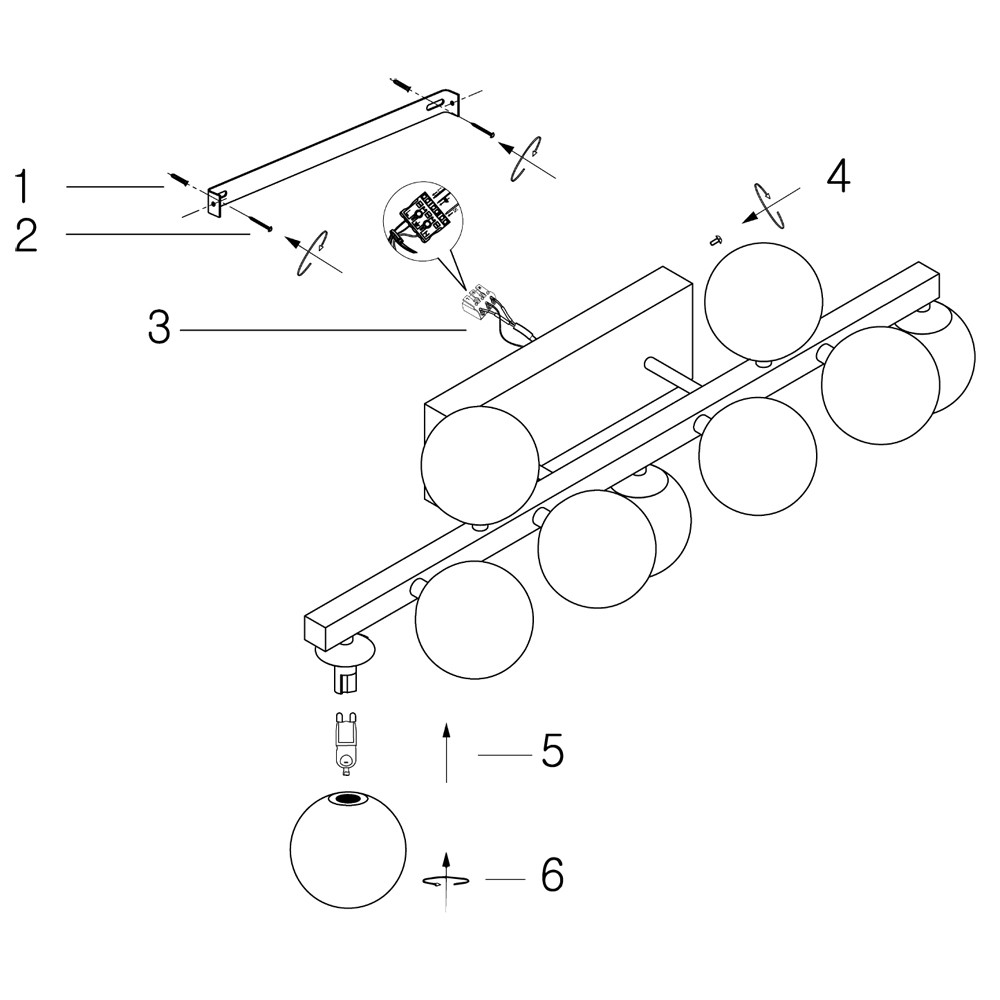 1
2
3
4
5
6