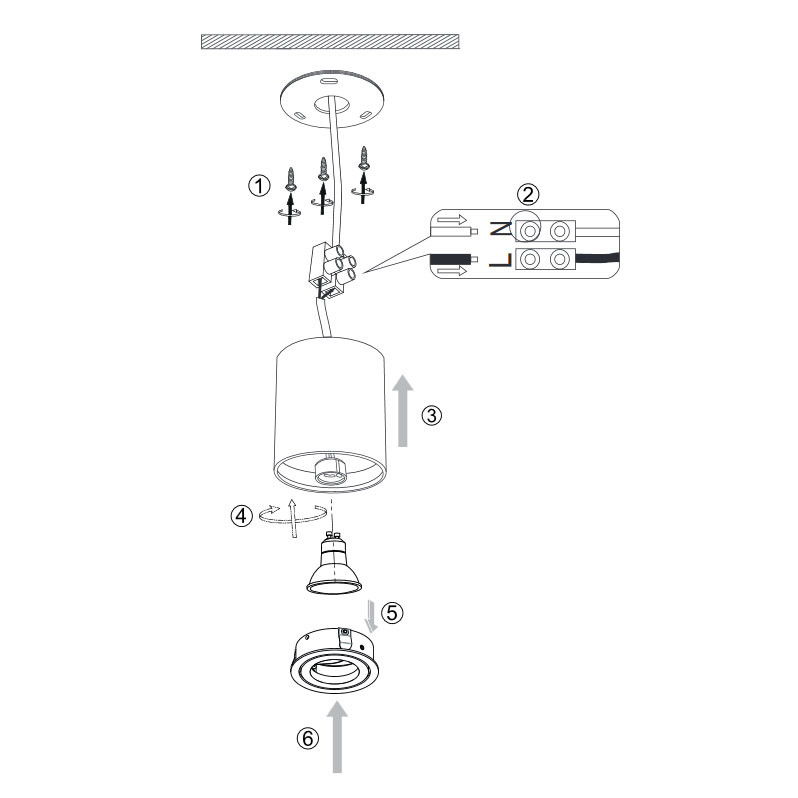 ①
②
N
L
③
④
⑤
⑥