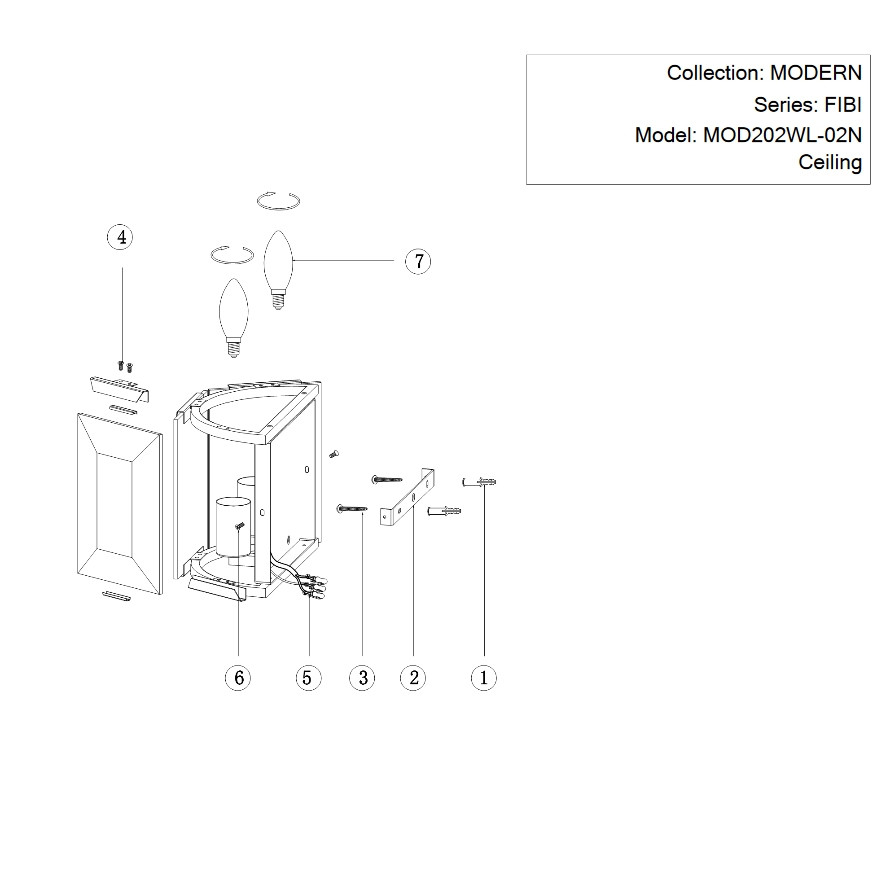 Collection: MODERN
Series: FIBI
Model: MOD202WL-02N
Ceiling

4

7

6
5
3
2
1