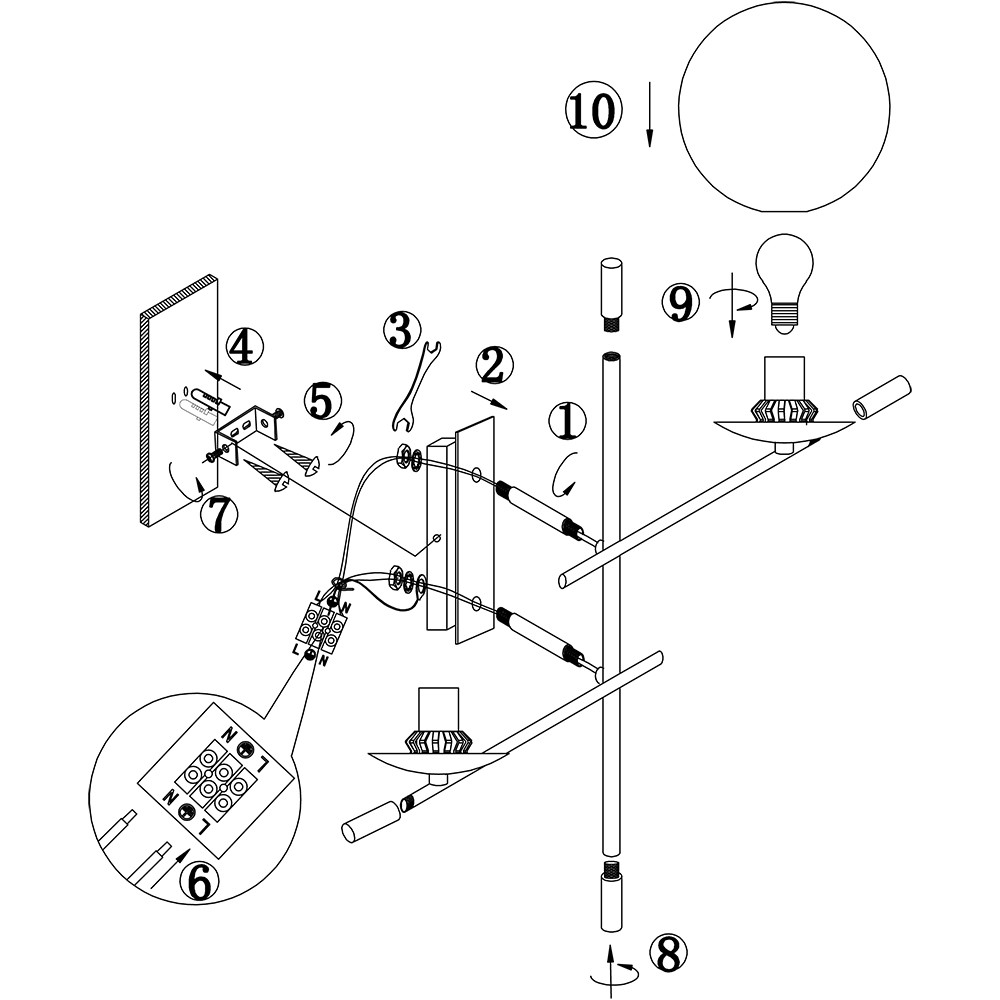 10
9
4
3
2
5
1
7
L
N
L
N
N
L
N
L
6
8