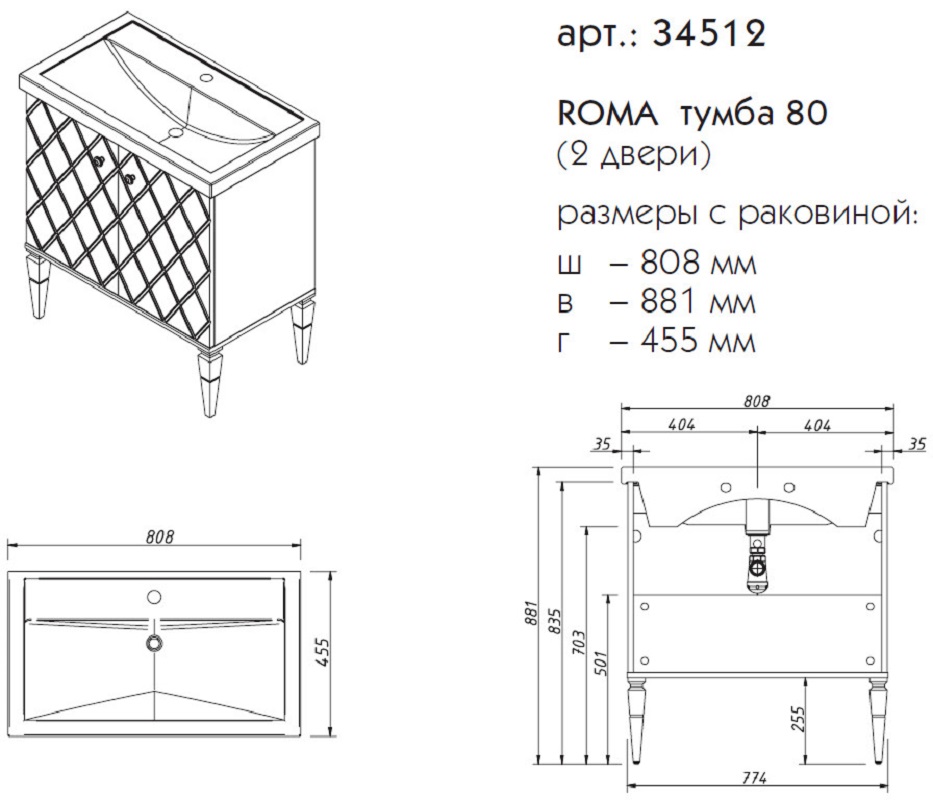 арт.: 34512

ROMA тумба 80
(2 двери)

размеры с раковиной:
ш – 808 мм
в – 881 мм
г – 455 мм

808
455

808
404
404
35
35
881
835
703
501
255
774