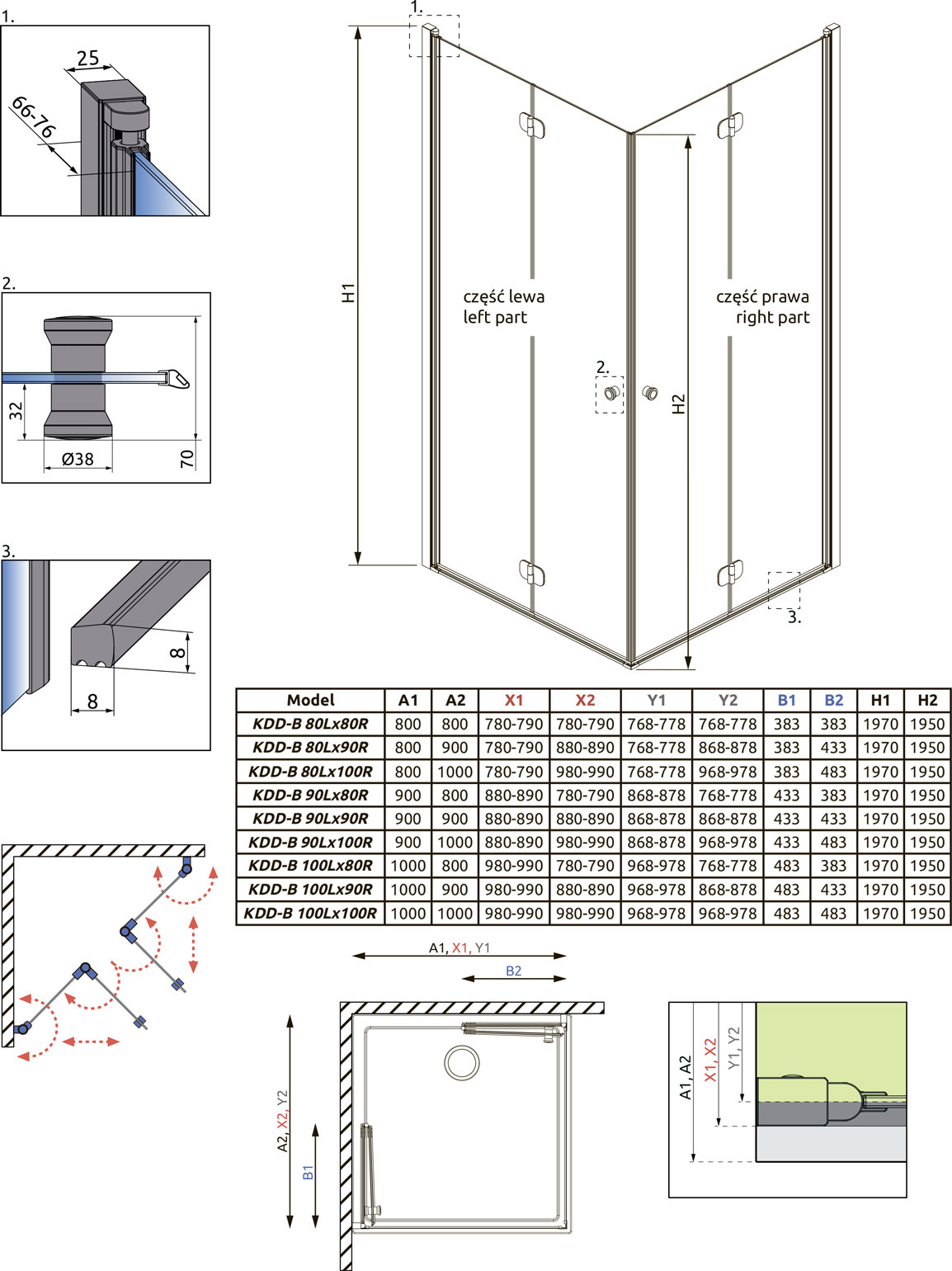 1.

25

66-76

2.

32

Ø38

70

3.

8

8

1.

H1

część lewa
left part

część prawa
right part

2.

H2

3.

| Model | A1 | A2 | X1 | X2 | Y1 | Y2 | B1 | B2 | H1 | H2 |
|---|---|---|---|---|---|---|---|---|---|---|
| KDD-B 80Lx80R | 800 | 800 | 780-790 | 780-790 | 768-778 | 768-778 | 383 | 383 | 1970 | 1950 |
| KDD-B 80Lx90R | 800 | 900 | 780-790 | 880-890 | 768-778 | 868-878 | 383 | 433 | 1970 | 1950 |
| KDD-B 80Lx100R | 800 | 1000 | 780-790 | 980-990 | 768-778 | 968-978 | 383 | 483 | 1970 | 1950 |
| KDD-B 90Lx80R | 900 | 800 | 880-890 | 780-790 | 868-878 | 768-778 | 433 | 383 | 1970 | 1950 |
| KDD-B 90Lx90R | 900 | 900 | 880-890 | 880-890 | 868-878 | 868-878 | 433 | 433 | 1970 | 1950 |
| KDD-B 90Lx100R | 900 | 1000 | 880-890 | 980-990 | 868-878 | 968-978 | 433 | 483 | 1970 | 1950 |
| KDD-B 100Lx80R | 1000 | 800 | 980-990 | 780-790 | 968-978 | 768-778 | 483 | 383 | 1970 | 1950 |
| KDD-B 100Lx90R | 1000 | 900 | 980-990 | 880-890 | 968-978 | 868-878 | 483 | 433 | 1970 | 1950 |
| KDD-B 100Lx100R | 1000 | 1000 | 980-990 | 980-990 | 968-978 | 968-978 | 483 | 483 | 1970 | 1950 |

A1, X1, Y1

B2

A2, X2, Y2

B1

A1, A2

X1, X2

Y1, Y2