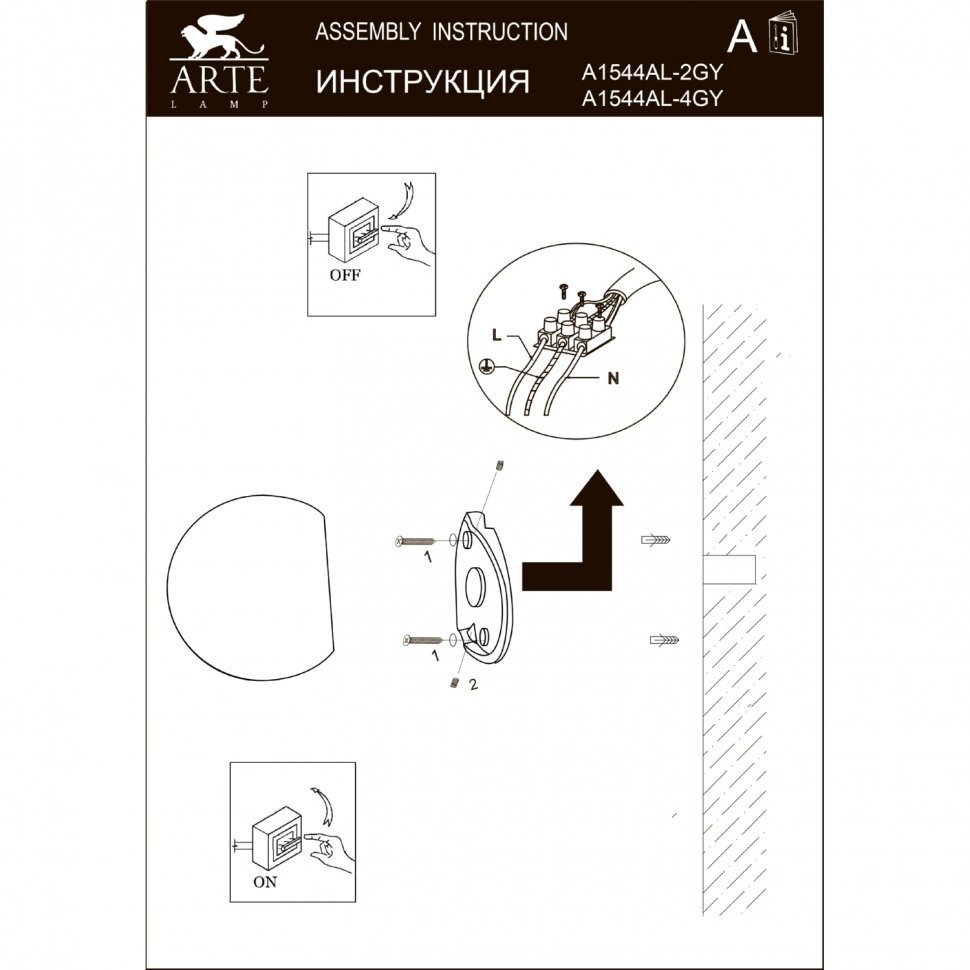 ARTE
LAMP

ASSEMBLY INSTRUCTION

ИНСТРУКЦИЯ

A

A1544AL-2GY
A1544AL-4GY

OFF

L

N

1

1

2

ON