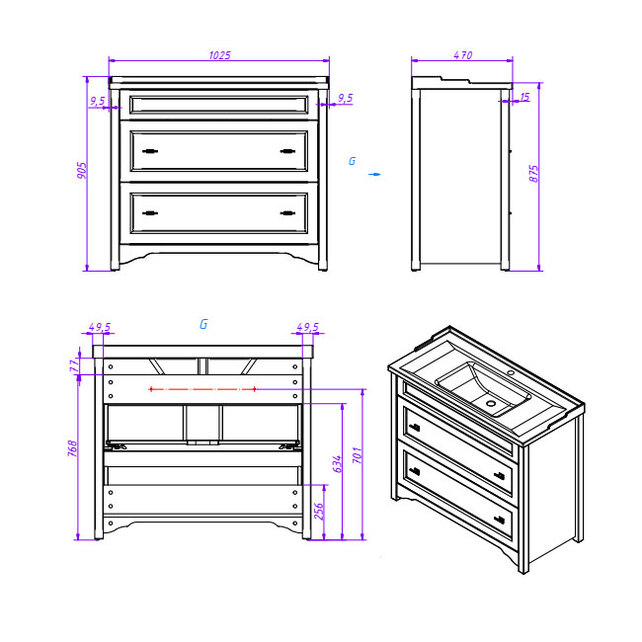 1025
9,5
9,5
905
470
15
875
G
49,5
G
49,5
77
768
256
634
701