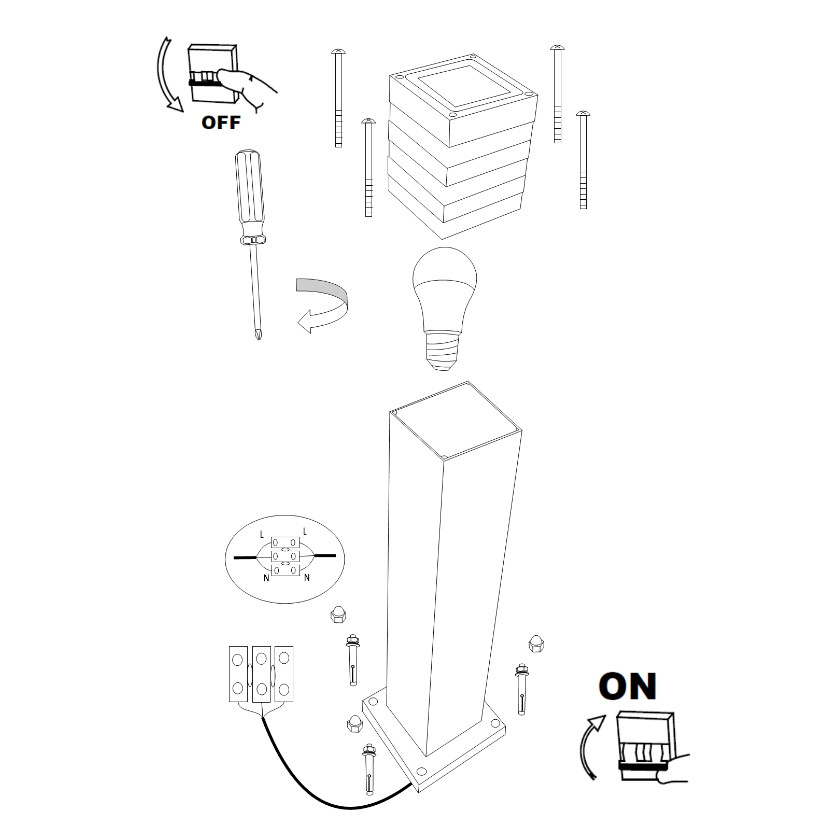 OFF

L L
N N

ON