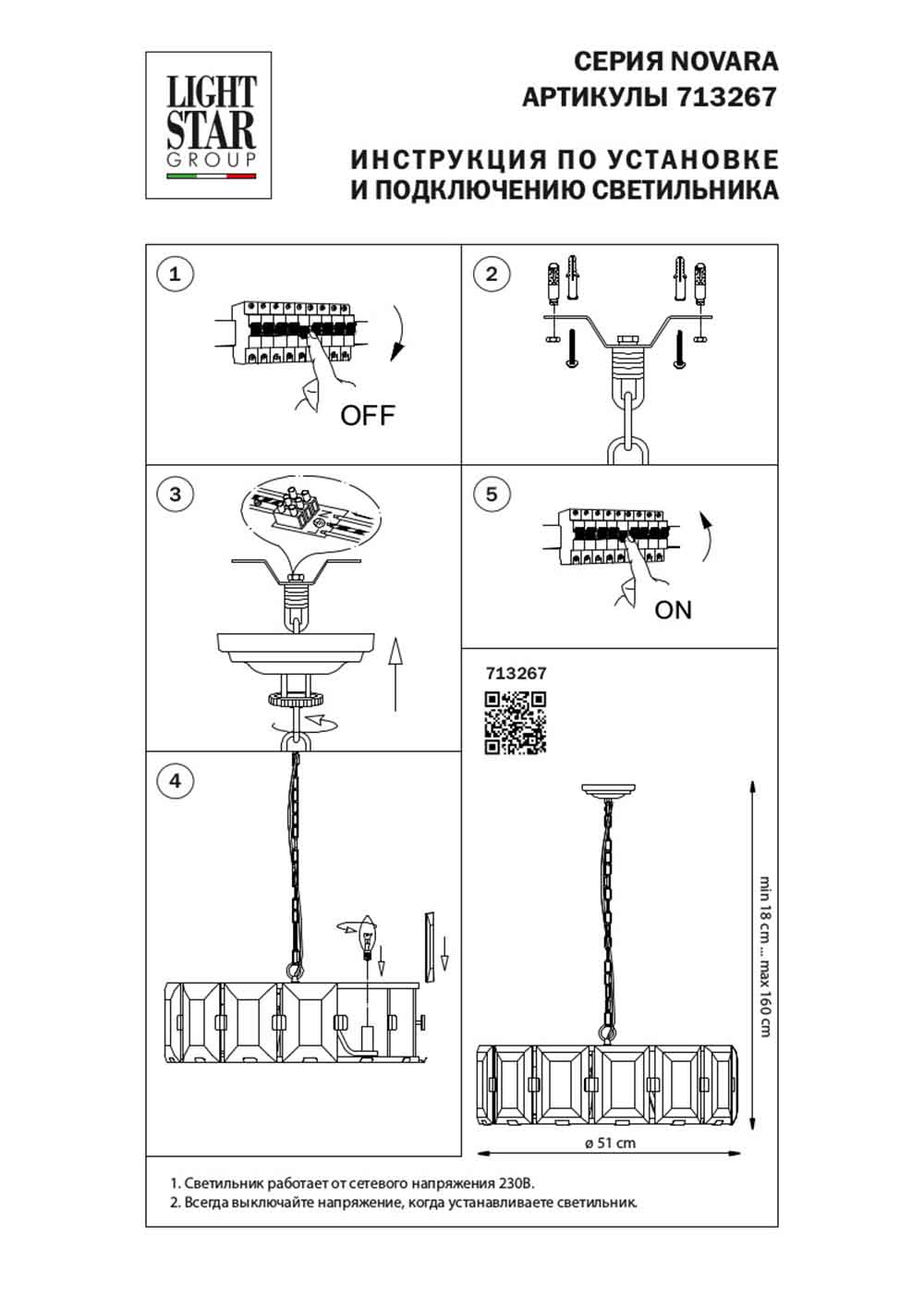 LIGHT STAR GROUP

СЕРИЯ NOVARA
АРТИКУЛЫ 713267

ИНСТРУКЦИЯ ПО УСТАНОВКЕ
И ПОДКЛЮЧЕНИЮ СВЕТИЛЬНИКА

1

OFF

2

3

5

ON

713267

4

min 18 cm ... max 160 cm

ø 51 cm

1. Светильник работает от сетевого напряжения 230В.
2. Всегда выключайте напряжение, когда устанавливаете светильник.