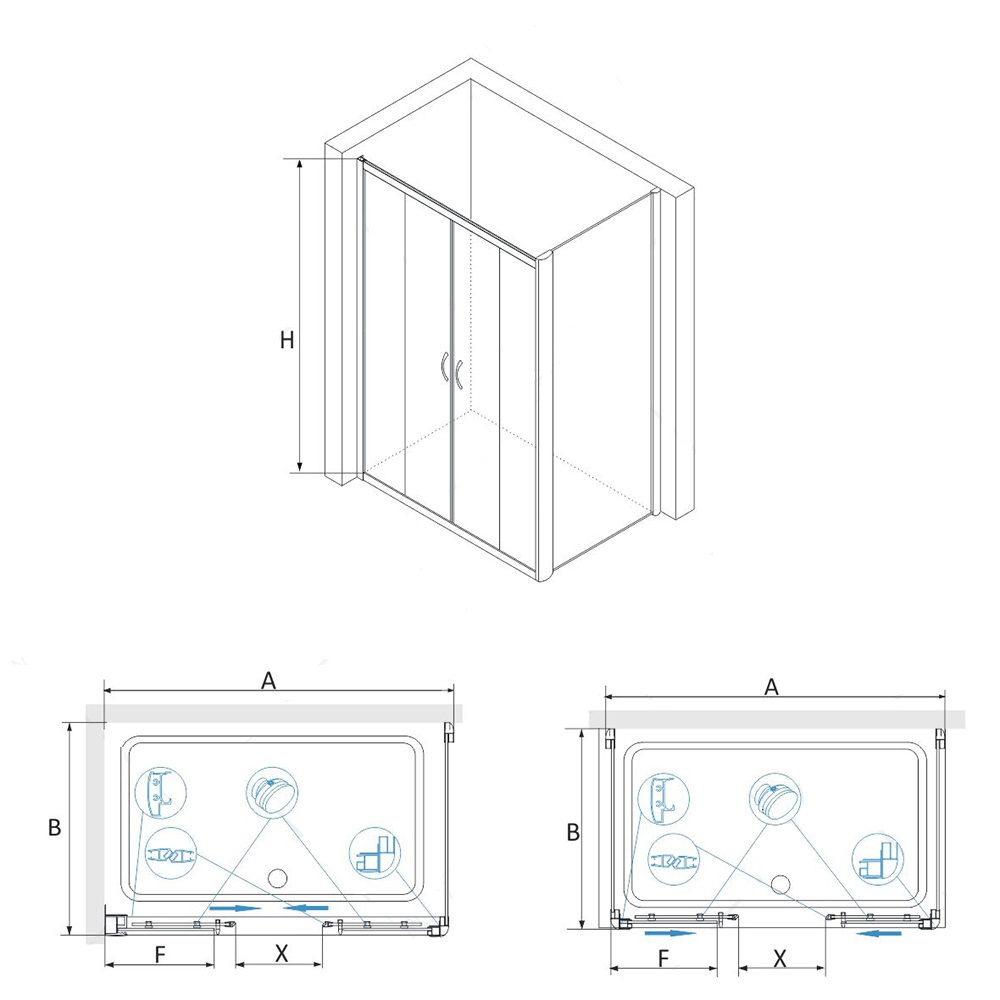 H

A

B

F

X

A

B

F

X