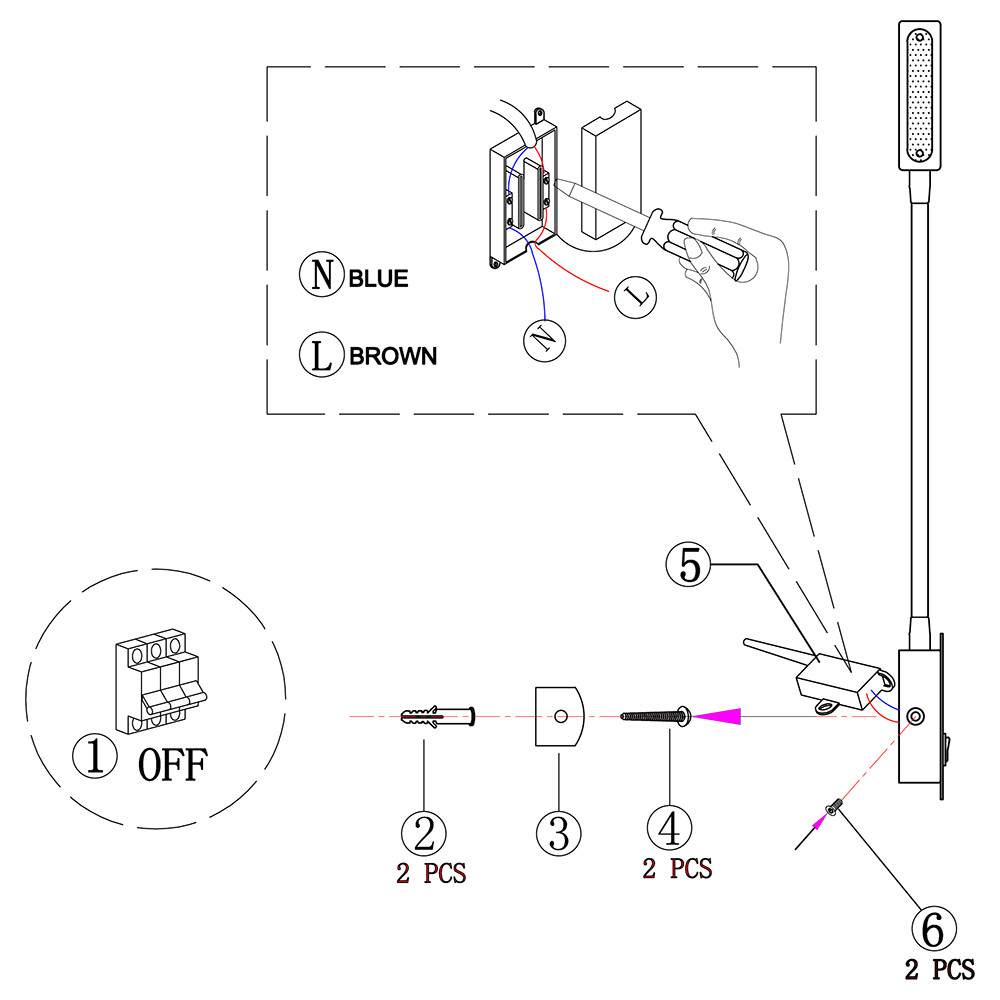 N BLUE

L BROWN

L

N

5

1 OFF

2
2 PCS

3

4
2 PCS

6
2 PCS