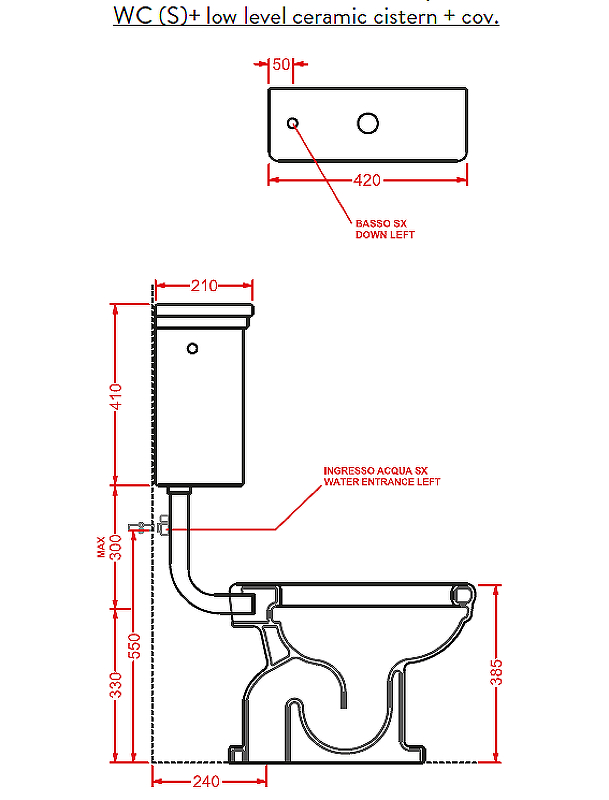 WC (S)+ low level ceramic cistern + cov.

50

420

BASSO SX
DOWN LEFT

210

410

INGRESSO ACQUA SX
WATER ENTRANCE LEFT

MAX

300

550

330

385

240