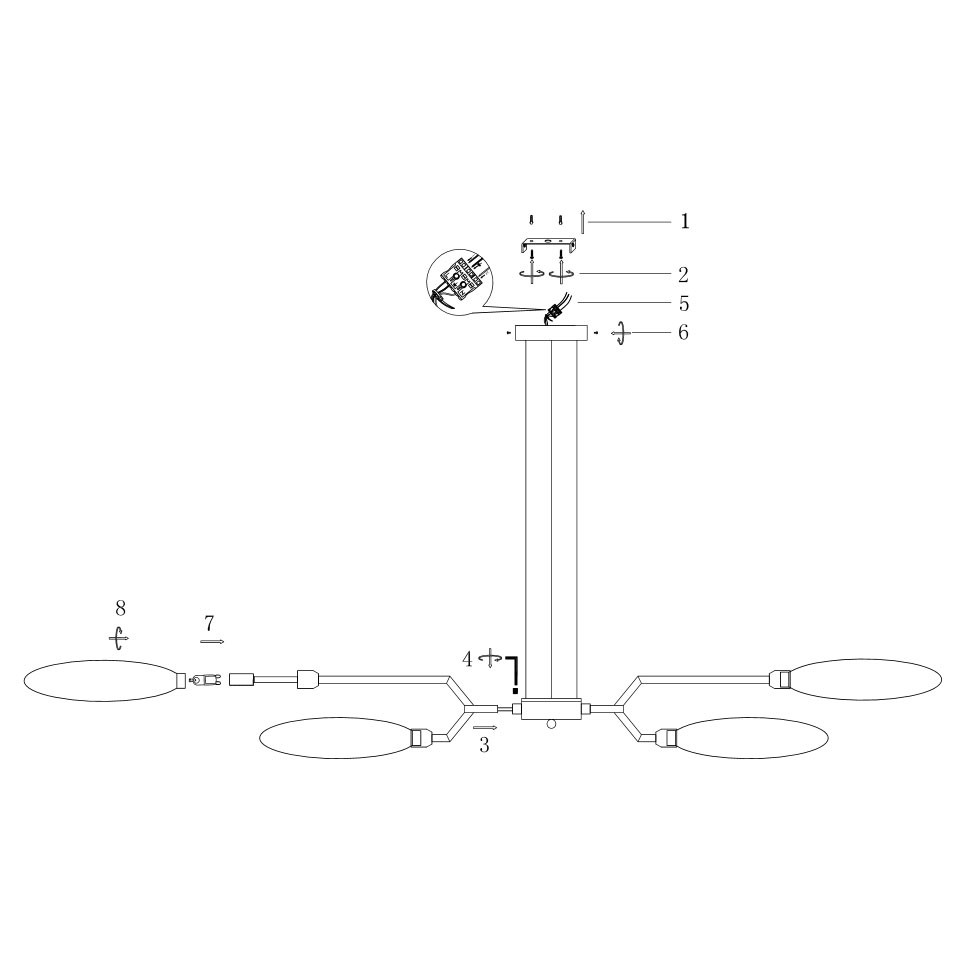 1
2
5
6
8
7
4
3