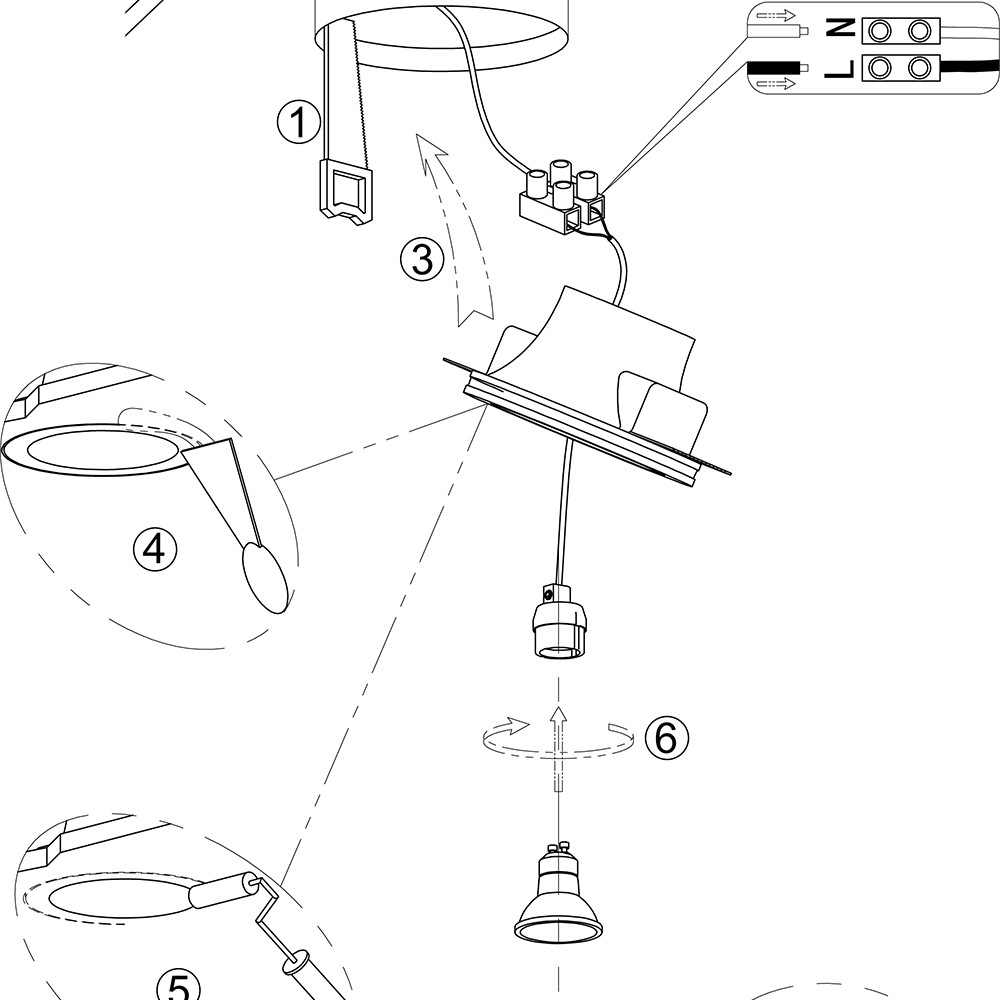 N
L
1
3
4
6
5