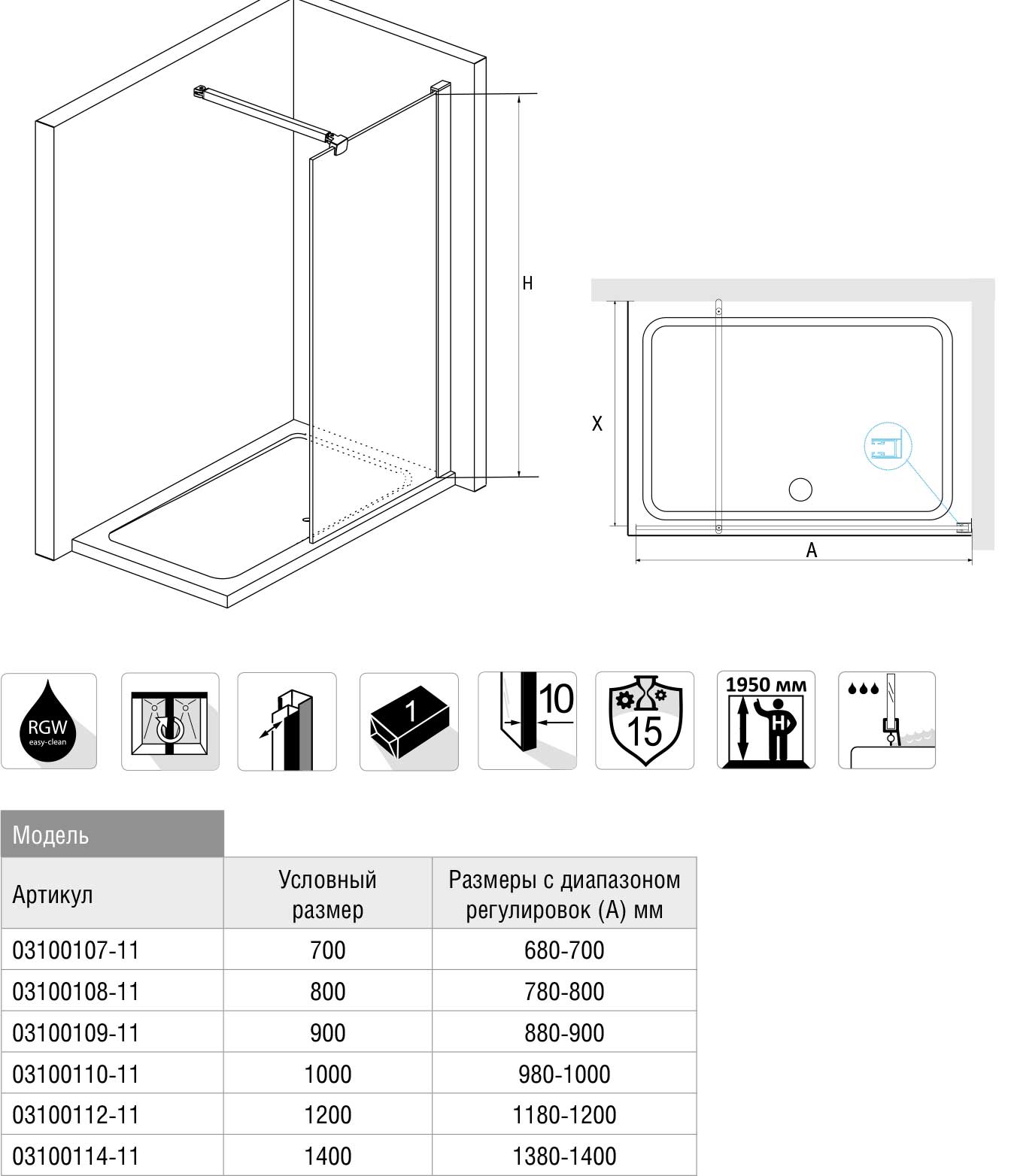 H

X

A

RGW
easy-clean

1

10

15

1950 мм

H

Модель

| Артикул | Условный размер | Размеры с диапазоном регулировок (A) мм |
|---|---|---|
| 03100107-11 | 700 | 680-700 |
| 03100108-11 | 800 | 780-800 |
| 03100109-11 | 900 | 880-900 |
| 03100110-11 | 1000 | 980-1000 |
| 03100112-11 | 1200 | 1180-1200 |
| 03100114-11 | 1400 | 1380-1400 |