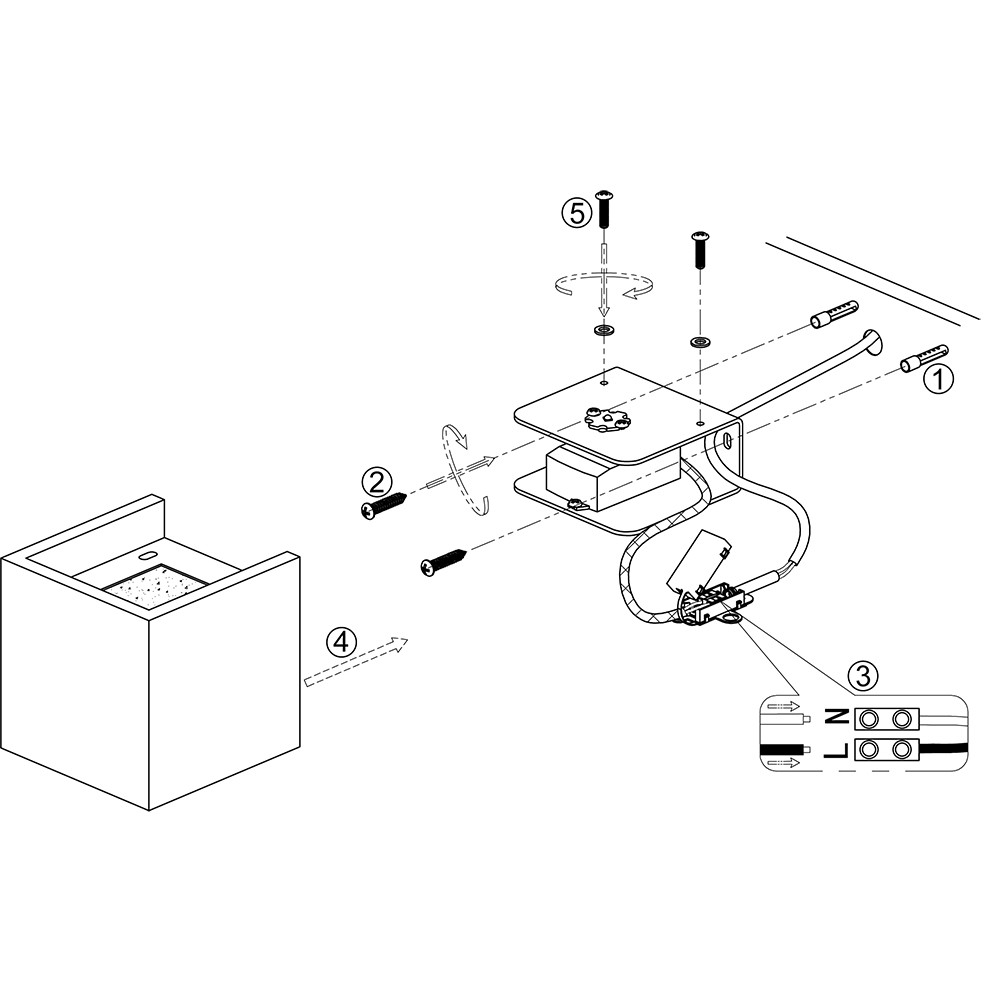 5

1

2

4

3

N

L