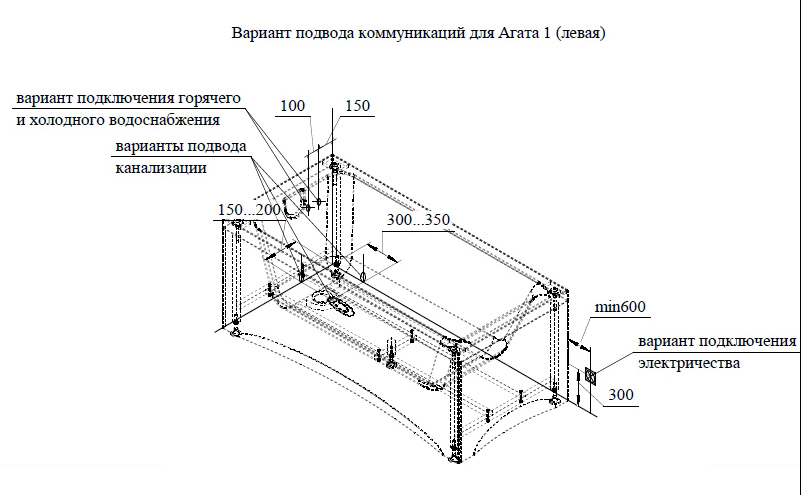 Вариант подвода коммуникаций для Агата 1 (левая)

вариант подключения горячего и холодного водоснабжения

100

150

варианты подвода канализации

150...200

300...350

min600

вариант подключения электричества

300