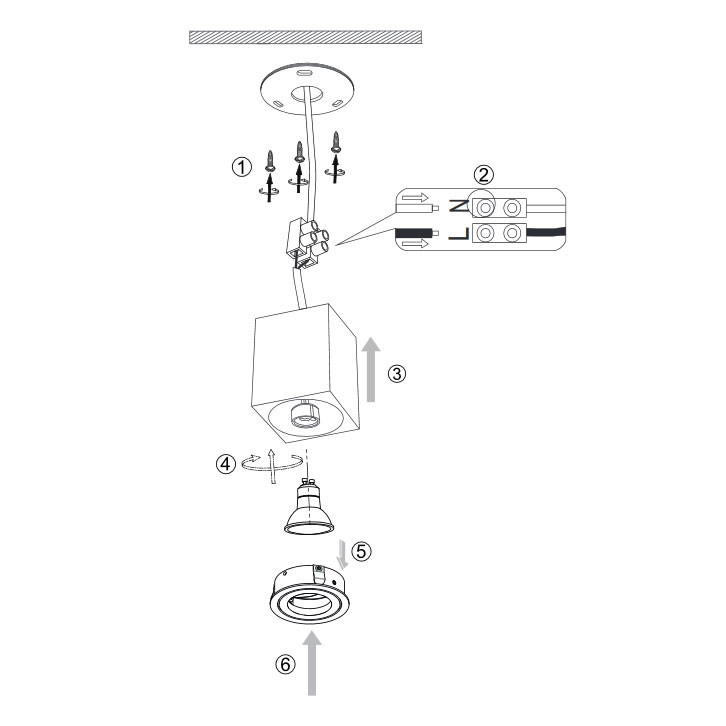 ①
②
N
L
③
④
⑤
⑥