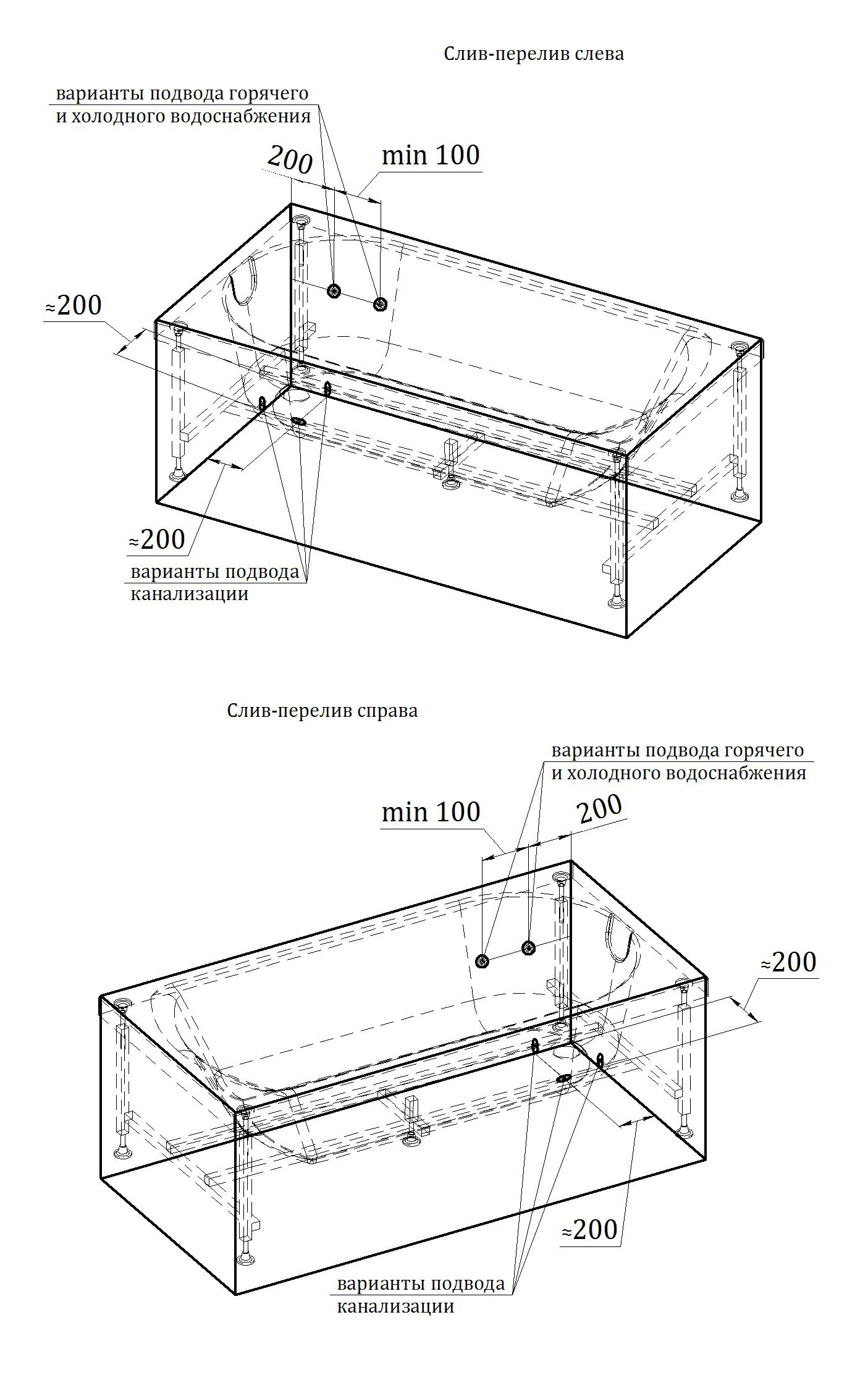 Слив-перелив слева

варианты подвода горячего и холодного водоснабжения

200

min 100

≈200

≈200

варианты подвода канализации

Слив-перелив справа

варианты подвода горячего и холодного водоснабжения

min 100

200

≈200

≈200

варианты подвода канализации