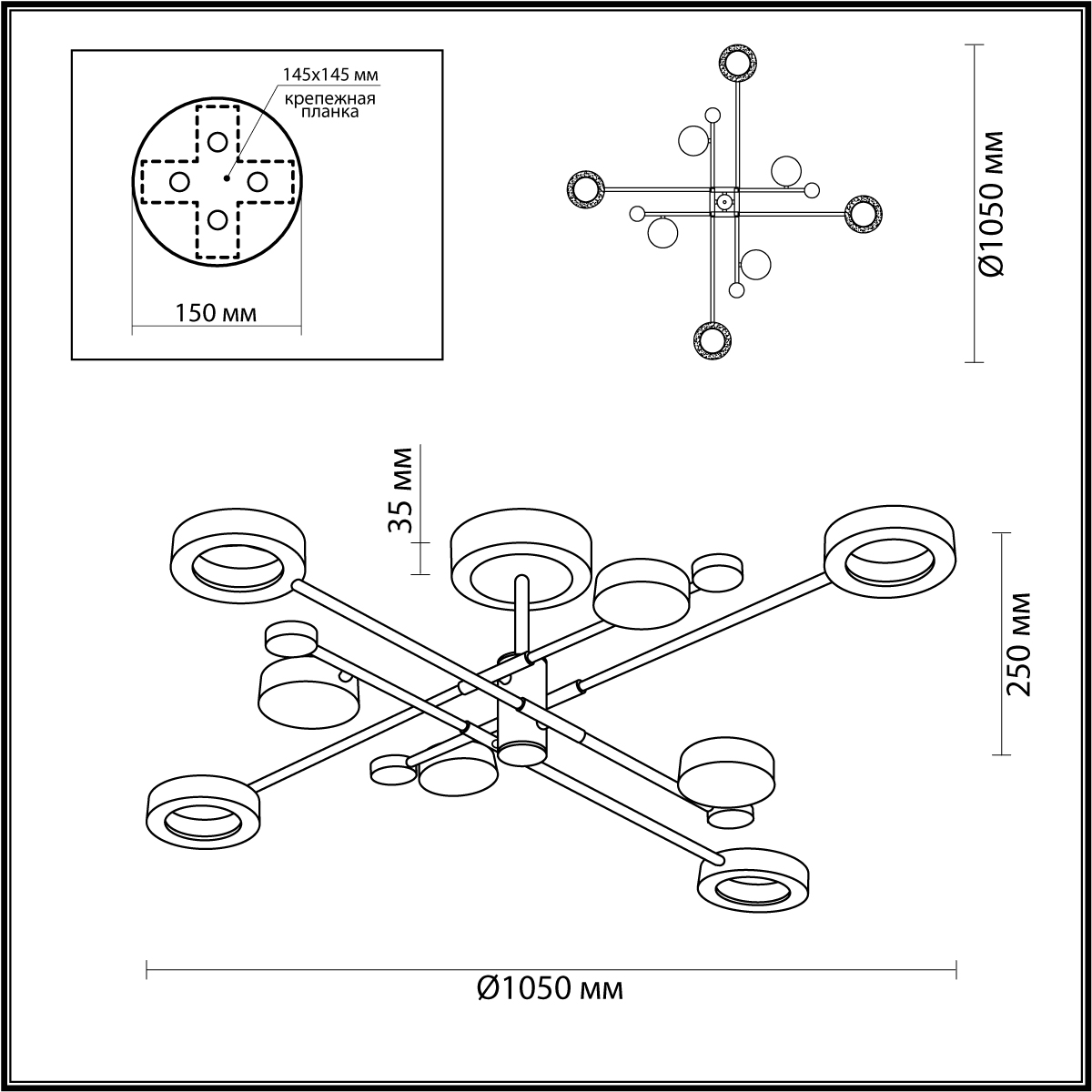 145x145 мм
крепежная планка

150 мм

Ø1050 мм

35 мм

250 мм

Ø1050 мм