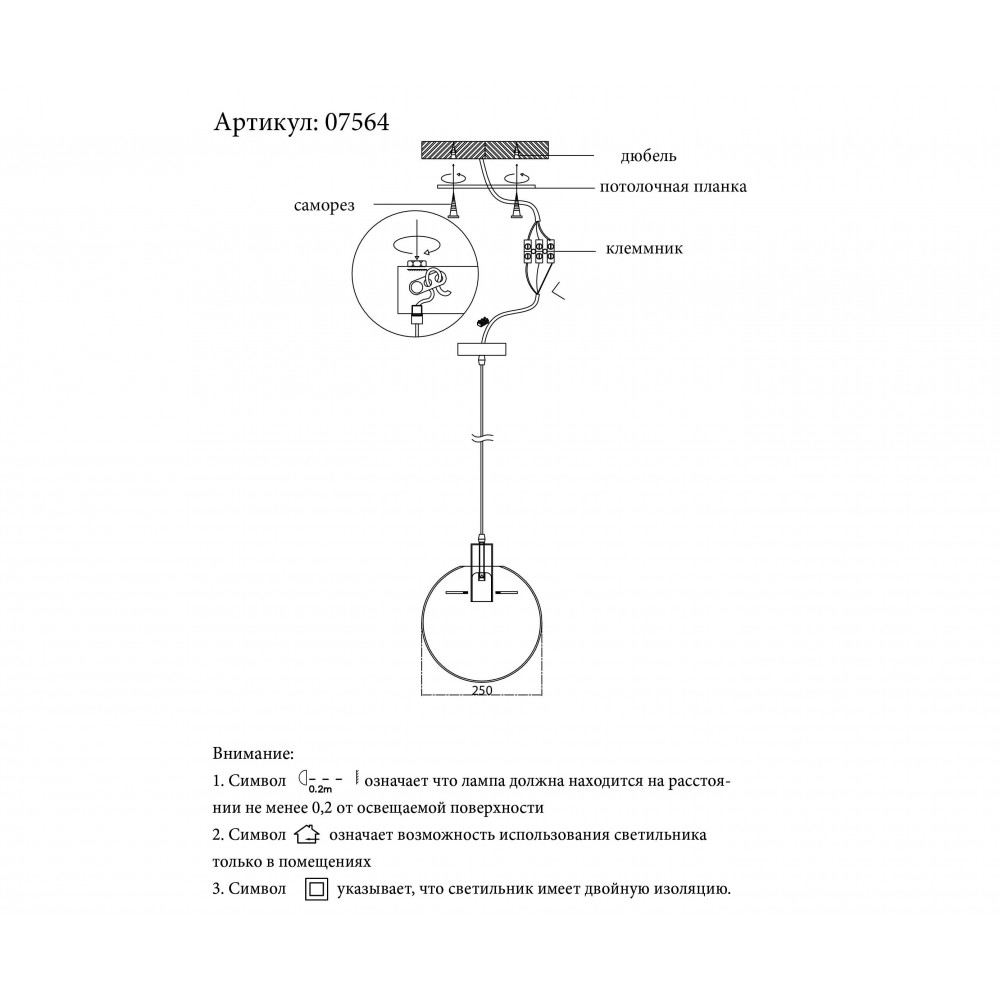 Артикул: 07564

дюбель

потолочная планка

саморез

клеммник

250

Внимание:

1. Символ 0.2m означает что лампа должна находится на расстоянии не менее 0,2 от освещаемой поверхности

2. Символ означает возможность использования светильника только в помещениях

3. Символ указывает, что светильник имеет двойную изоляцию.