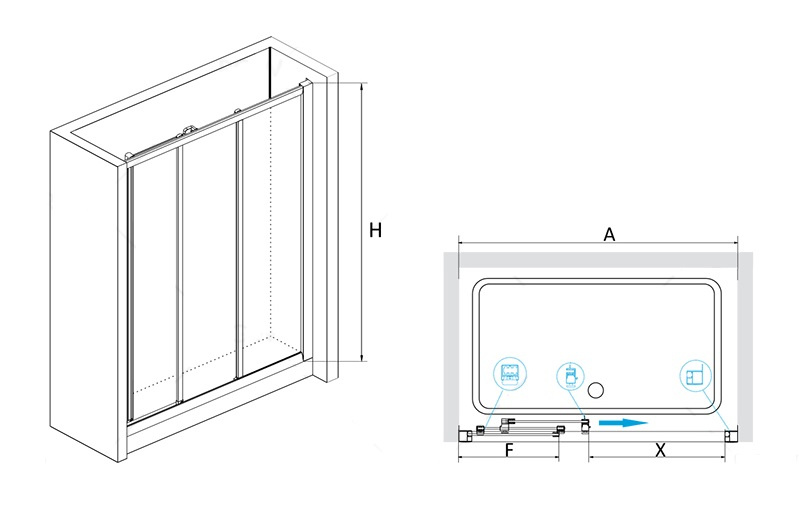 H

A

F

X