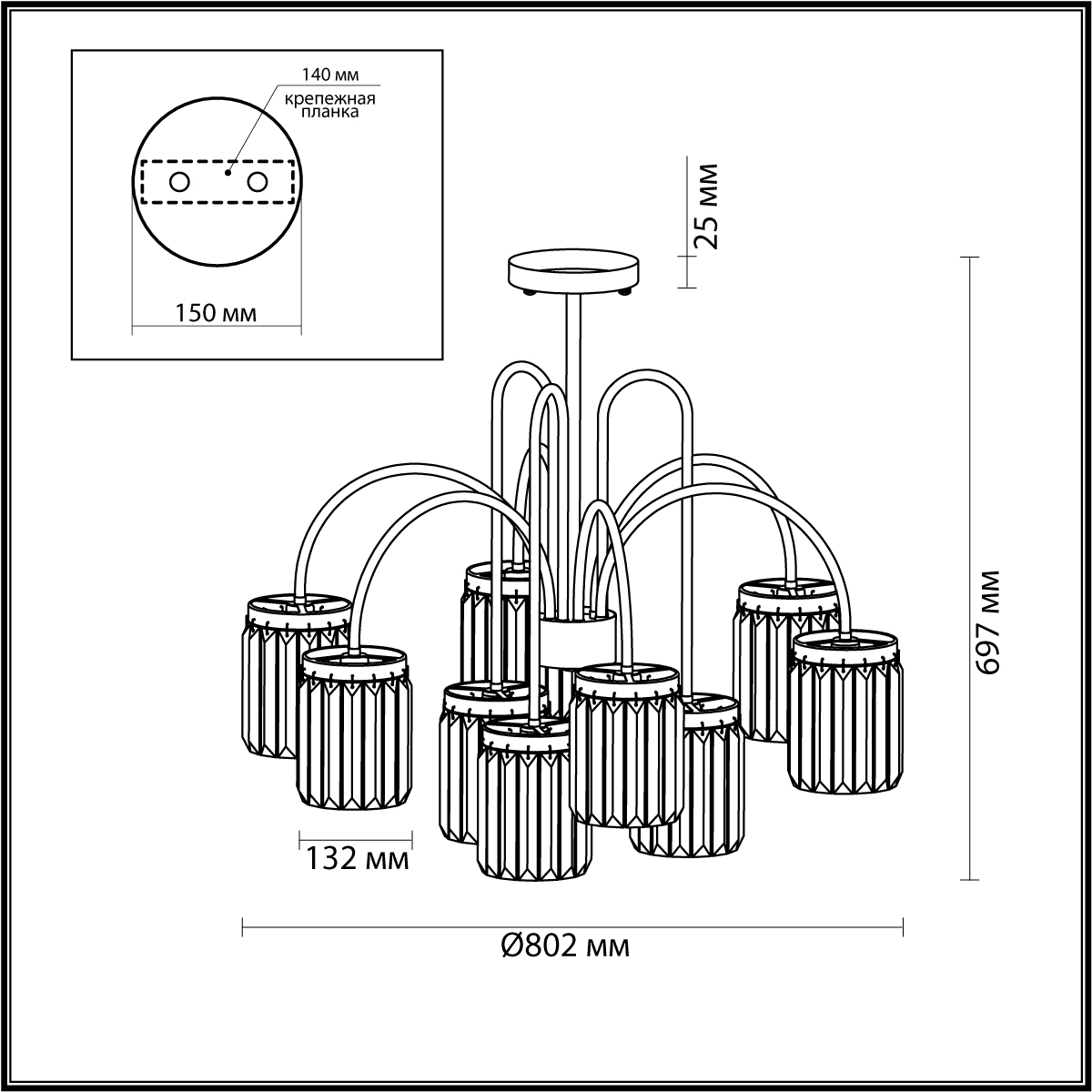 140 мм
крепежная планка
150 мм
25 мм
697 мм
132 мм
Ø802 мм