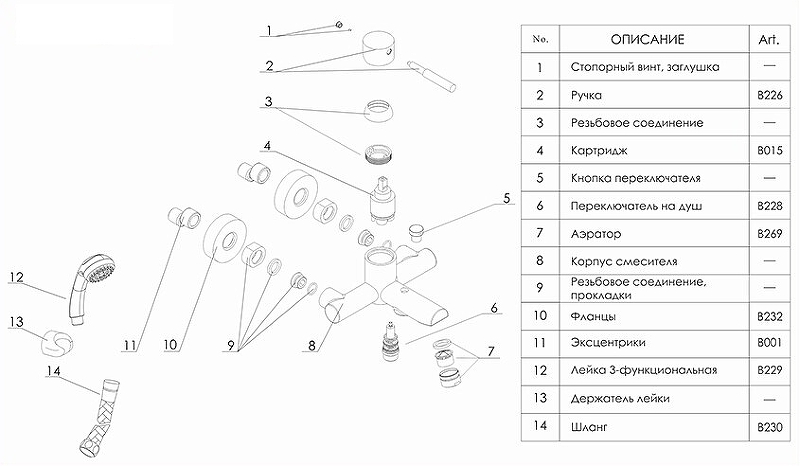 1
2
3
4
5
6
7
8
9
10
11
12
13
14

| No. | ОПИСАНИЕ | Art. |
|---|---|---|
| 1 | Стопорный винт, заглушка | — |
| 2 | Ручка | B226 |
| 3 | Резьбовое соединение | — |
| 4 | Картридж | B015 |
| 5 | Кнопка переключателя | — |
| 6 | Переключатель на душ | B228 |
| 7 | Аэратор | B269 |
| 8 | Корпус смесителя | — |
| 9 | Резьбовое соединение, прокладки | — |
| 10 | Фланцы | B232 |
| 11 | Эксцентрики | B001 |
| 12 | Лейка 3-функциональная | B229 |
| 13 | Держатель лейки | — |
| 14 | Шланг | B230 |