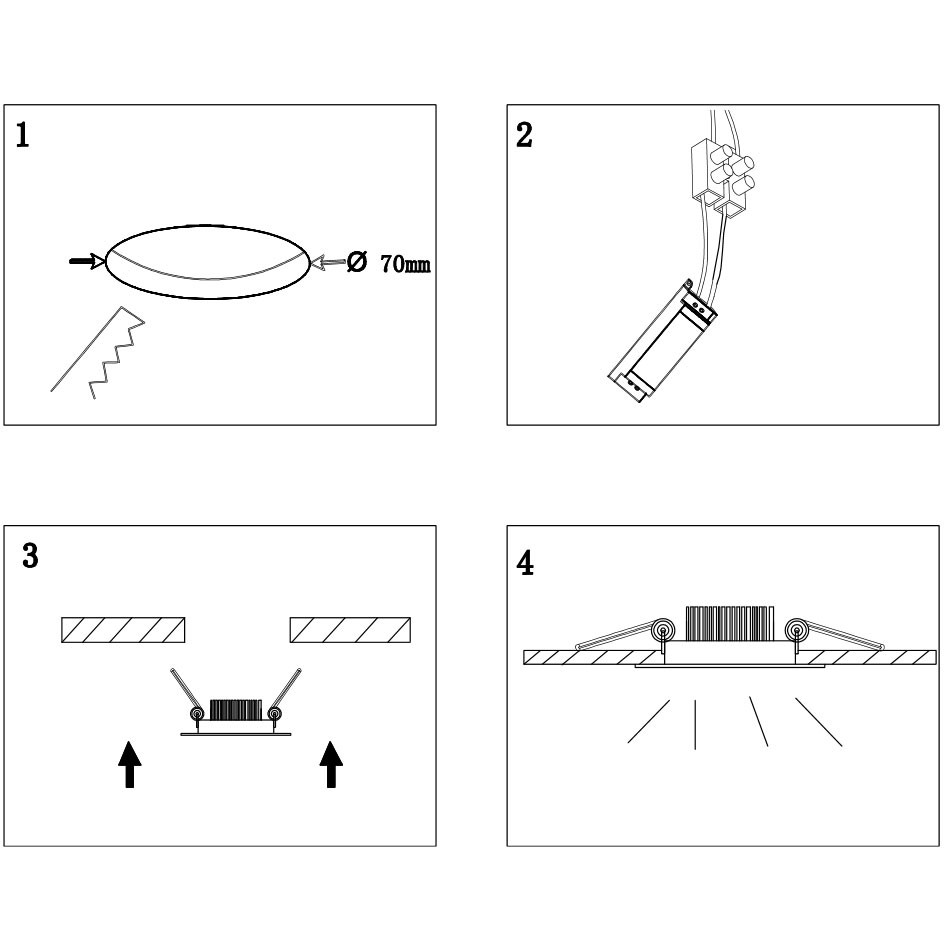 1

Ø 70mm

2

3

4