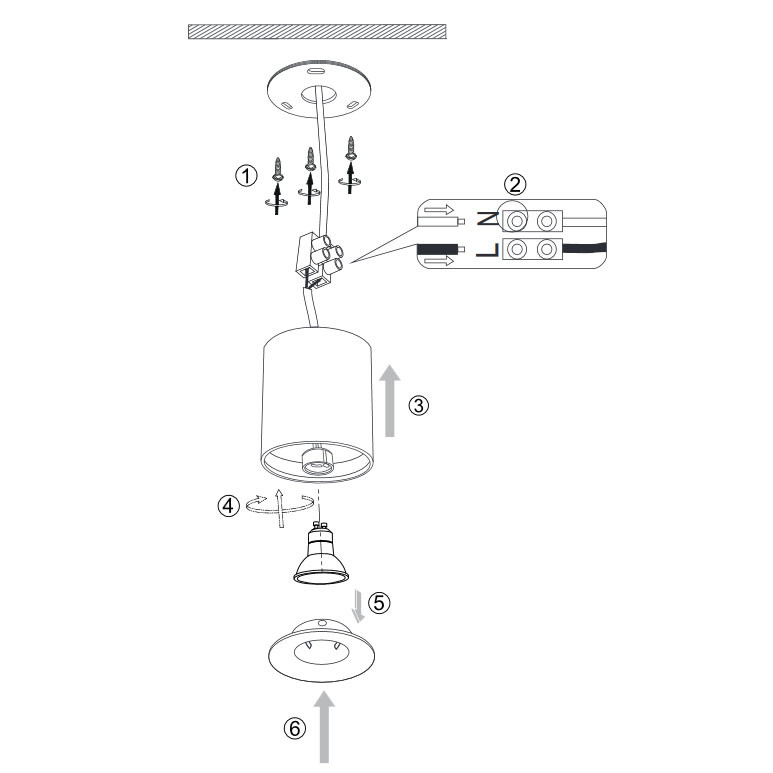 ①
②
N
L
③
④
⑤
⑥