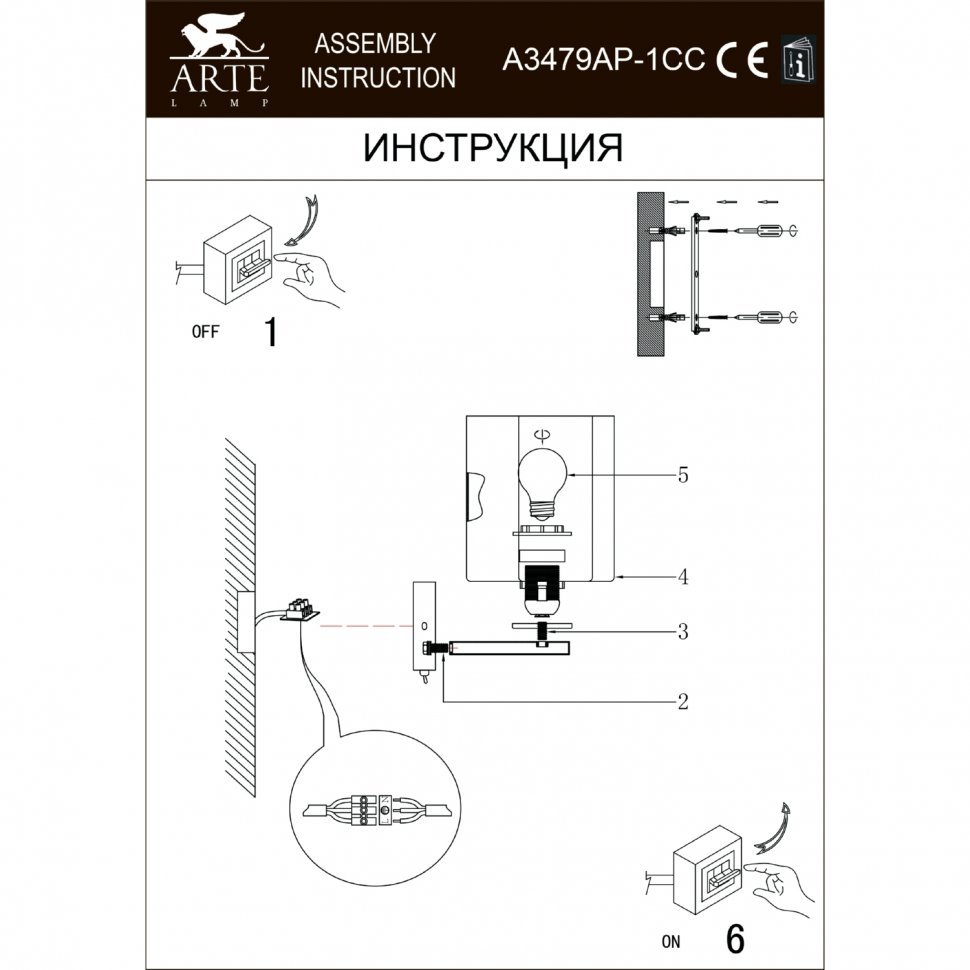 ARTE
LAMP

ASSEMBLY INSTRUCTION

A3479AP-1CC CE

ИНСТРУКЦИЯ

OFF 1

5

4

3

2

ON 6