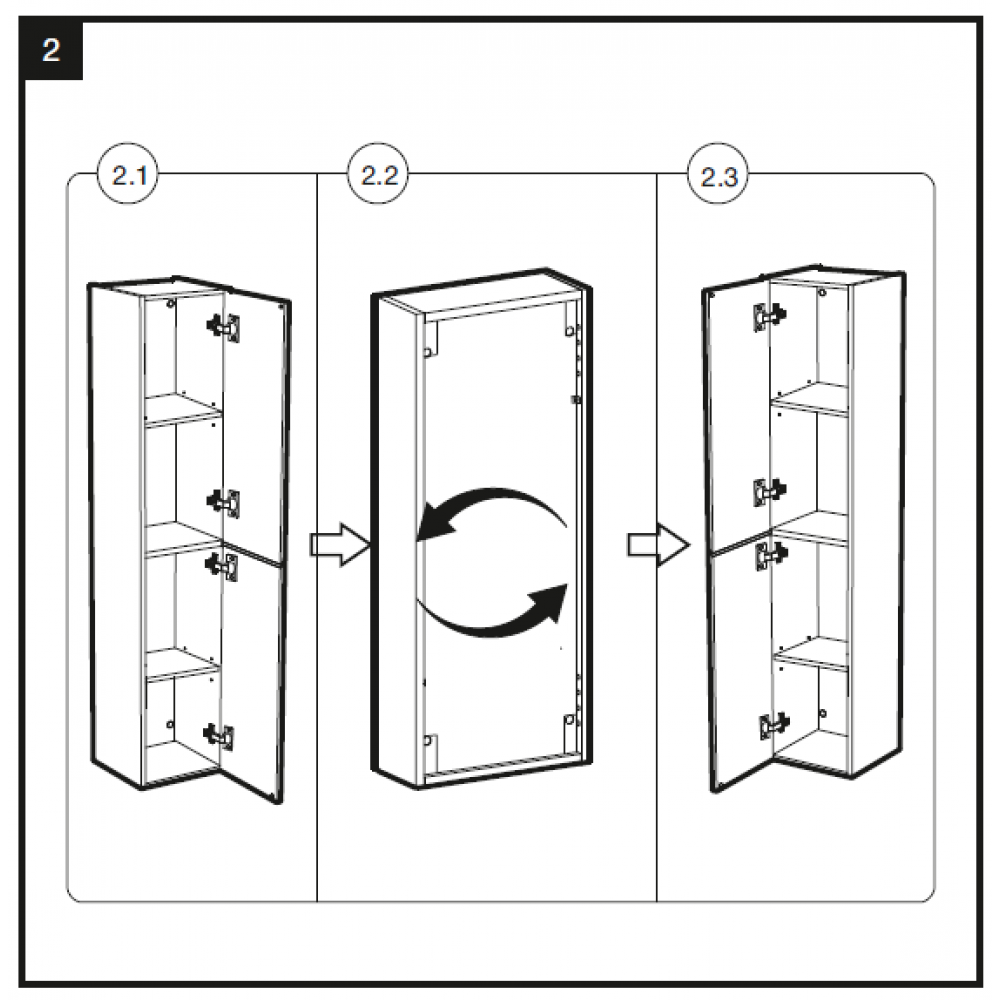 2

2.1

2.2

2.3