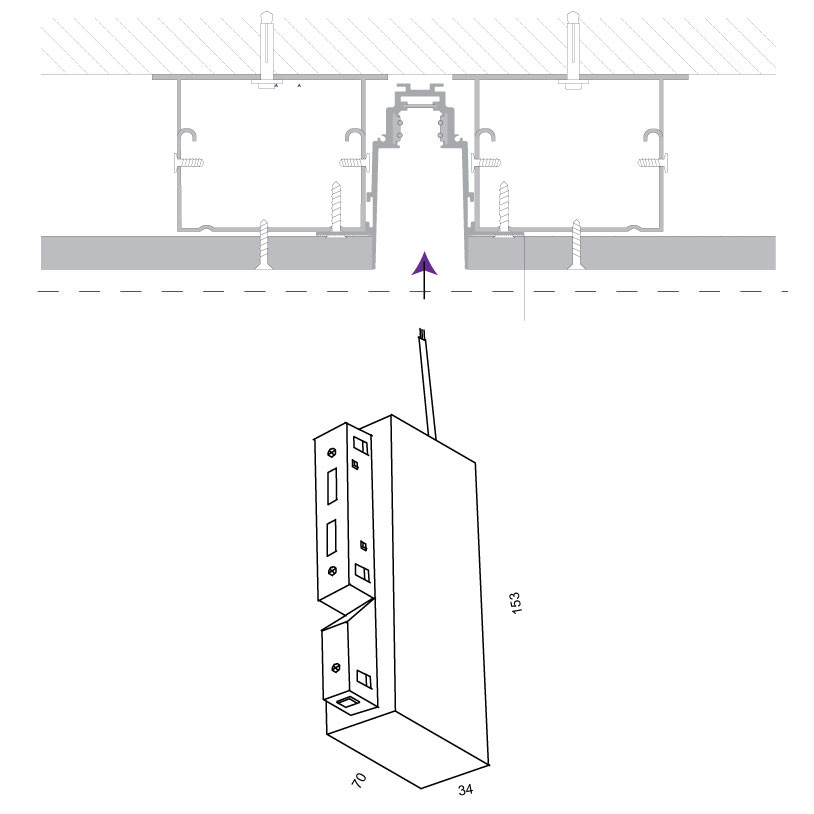 153

70

34