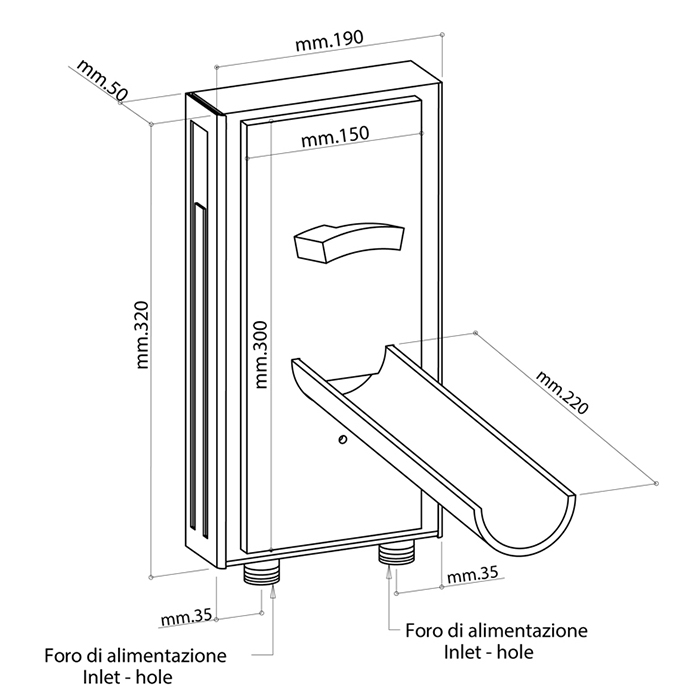 mm.190

mm.50

mm.150

mm.320

mm.300

mm.220

mm.35

mm.35

Foro di alimentazione
Inlet - hole

Foro di alimentazione
Inlet - hole