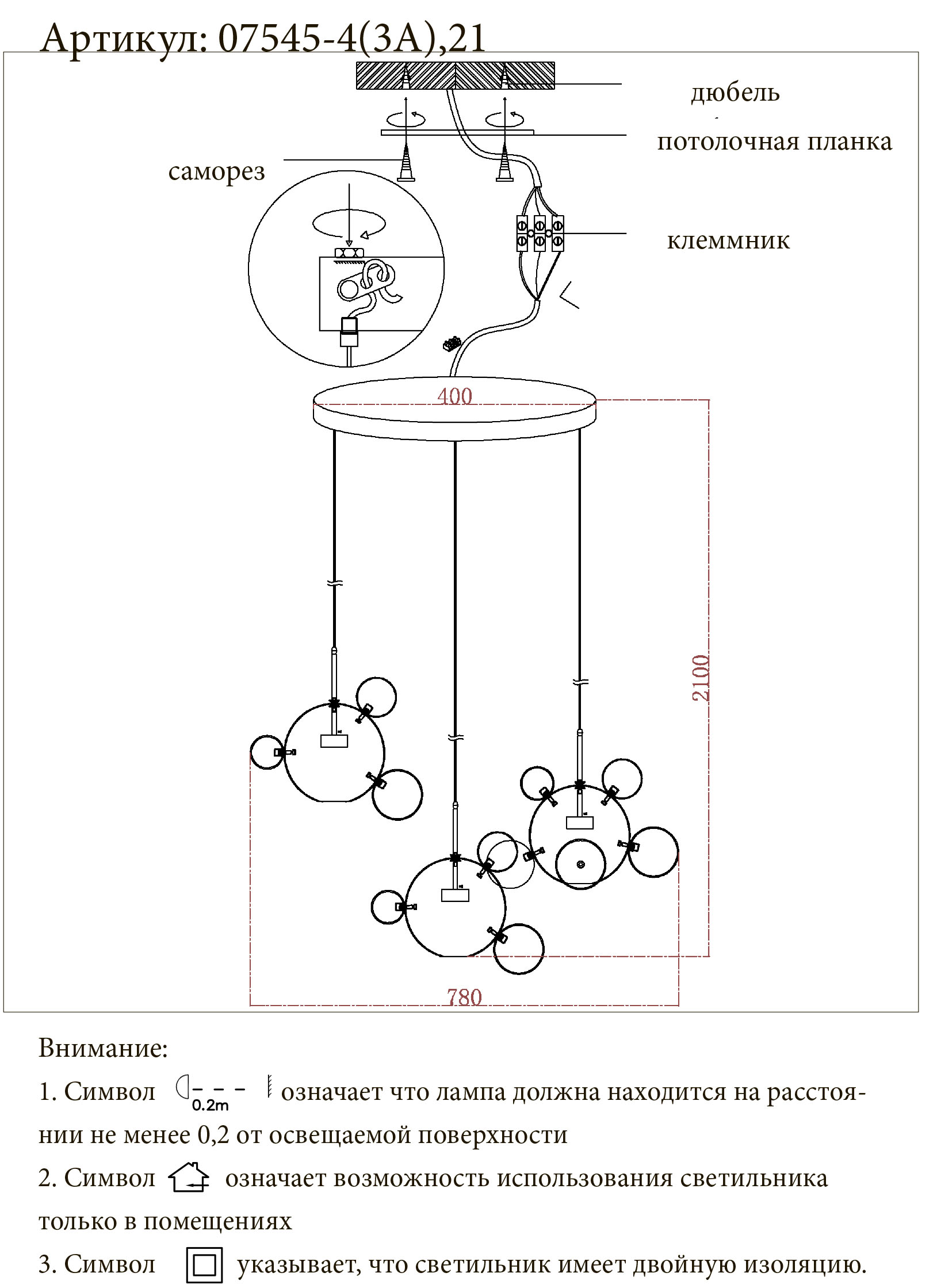 Артикул: 07545-4(3А),21

дюбель

потолочная планка

саморез

клеммник

400

2100

780

Внимание:

1. Символ 0.2m означает что лампа должна находится на расстоянии не менее 0,2 от освещаемой поверхности

2. Символ означает возможность использования светильника только в помещениях

3. Символ указывает, что светильник имеет двойную изоляцию.