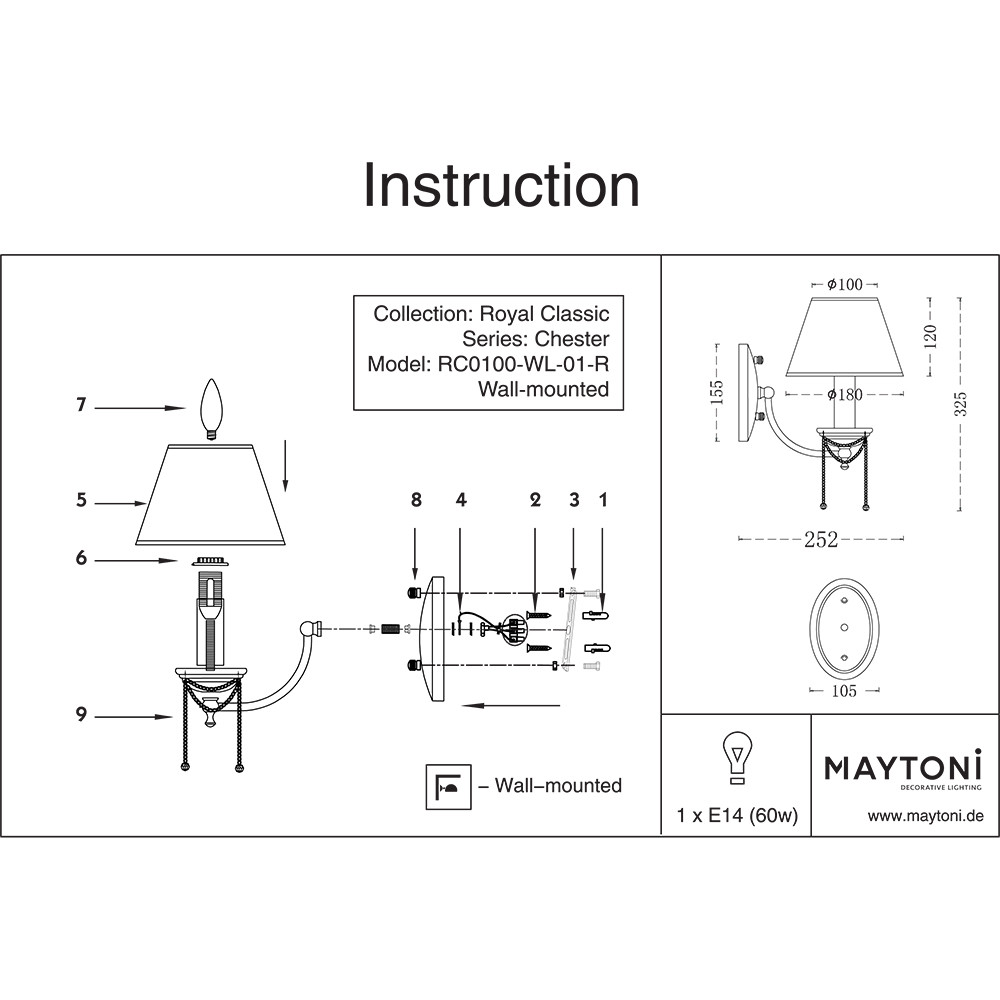 Instruction

Collection: Royal Classic
Series: Chester
Model: RC0100-WL-01-R
Wall-mounted

7
5
6
9
8
4
2
3
1

– Wall–mounted

$\phi$100
120
155
$\phi$180
325
252
105

1 x E14 (60w)

MAYTONI
DECORATIVE LIGHTING
www.maytoni.de