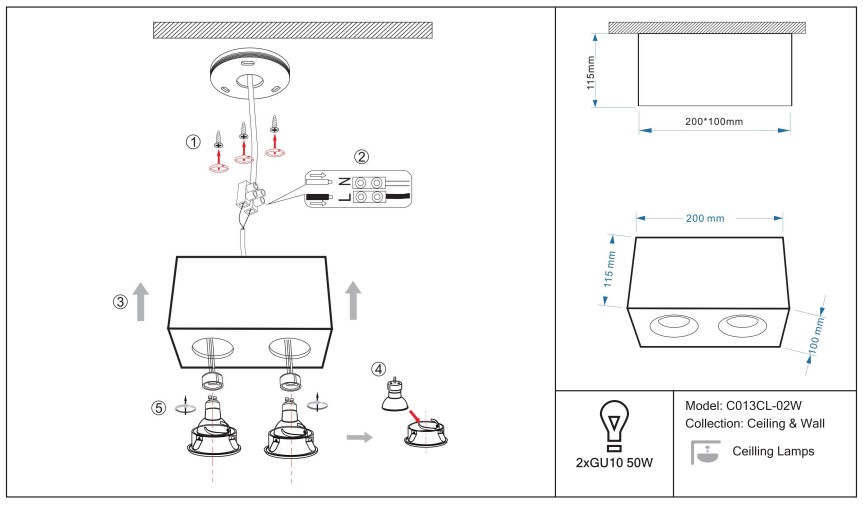 ①

②

N
L

③

④

⑤

115mm

200*100mm

200 mm

115 mm

100 mm

2xGU10 50W

Model: C013CL-02W
Collection: Ceiling & Wall

Ceilling Lamps