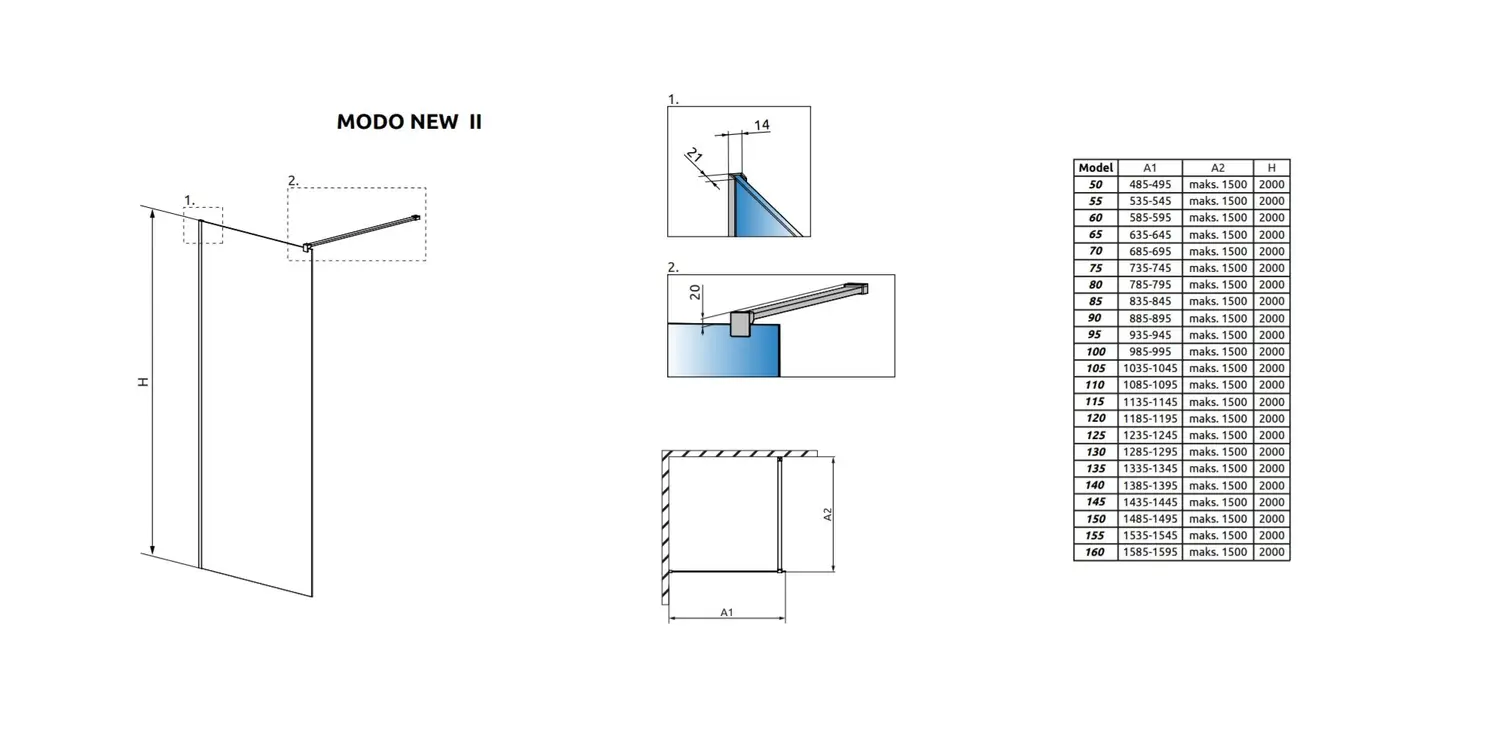 MODO NEW II

1.

2.

H

1.

14

21

2.

20

A2

A1

| Model | A1 | A2 | H |
|---|---|---|---|
| 50 | 485-495 | maks. 1500 | 2000 |
| 55 | 535-545 | maks. 1500 | 2000 |
| 60 | 585-595 | maks. 1500 | 2000 |
| 65 | 635-645 | maks. 1500 | 2000 |
| 70 | 685-695 | maks. 1500 | 2000 |
| 75 | 735-745 | maks. 1500 | 2000 |
| 80 | 785-795 | maks. 1500 | 2000 |
| 85 | 835-845 | maks. 1500 | 2000 |
| 90 | 885-895 | maks. 1500 | 2000 |
| 95 | 935-945 | maks. 1500 | 2000 |
| 100 | 985-995 | maks. 1500 | 2000 |
| 105 | 1035-1045 | maks. 1500 | 2000 |
| 110 | 1085-1095 | maks. 1500 | 2000 |
| 115 | 1135-1145 | maks. 1500 | 2000 |
| 120 | 1185-1195 | maks. 1500 | 2000 |
| 125 | 1235-1245 | maks. 1500 | 2000 |
| 130 | 1285-1295 | maks. 1500 | 2000 |
| 135 | 1335-1345 | maks. 1500 | 2000 |
| 140 | 1385-1395 | maks. 1500 | 2000 |
| 145 | 1435-1445 | maks. 1500 | 2000 |
| 150 | 1485-1495 | maks. 1500 | 2000 |
| 155 | 1535-1545 | maks. 1500 | 2000 |
| 160 | 1585-1595 | maks. 1500 | 2000 |