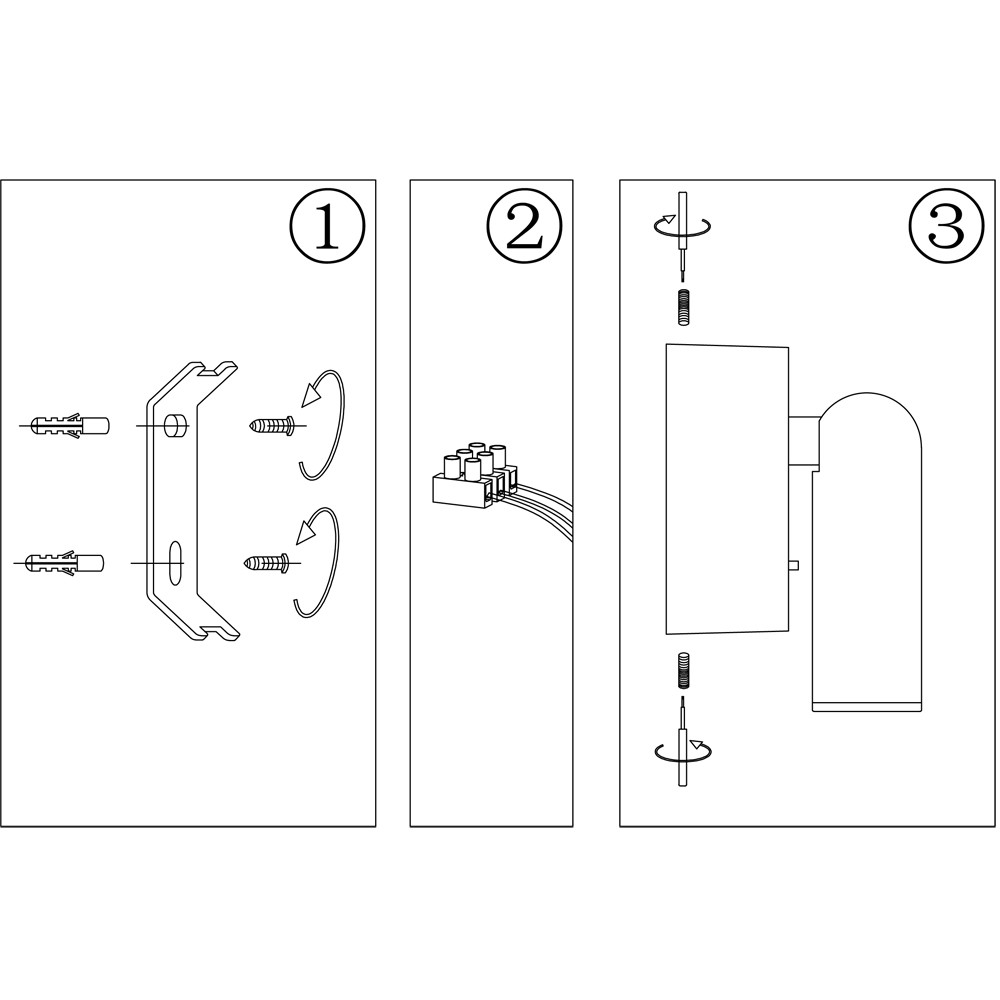 ①

②

③