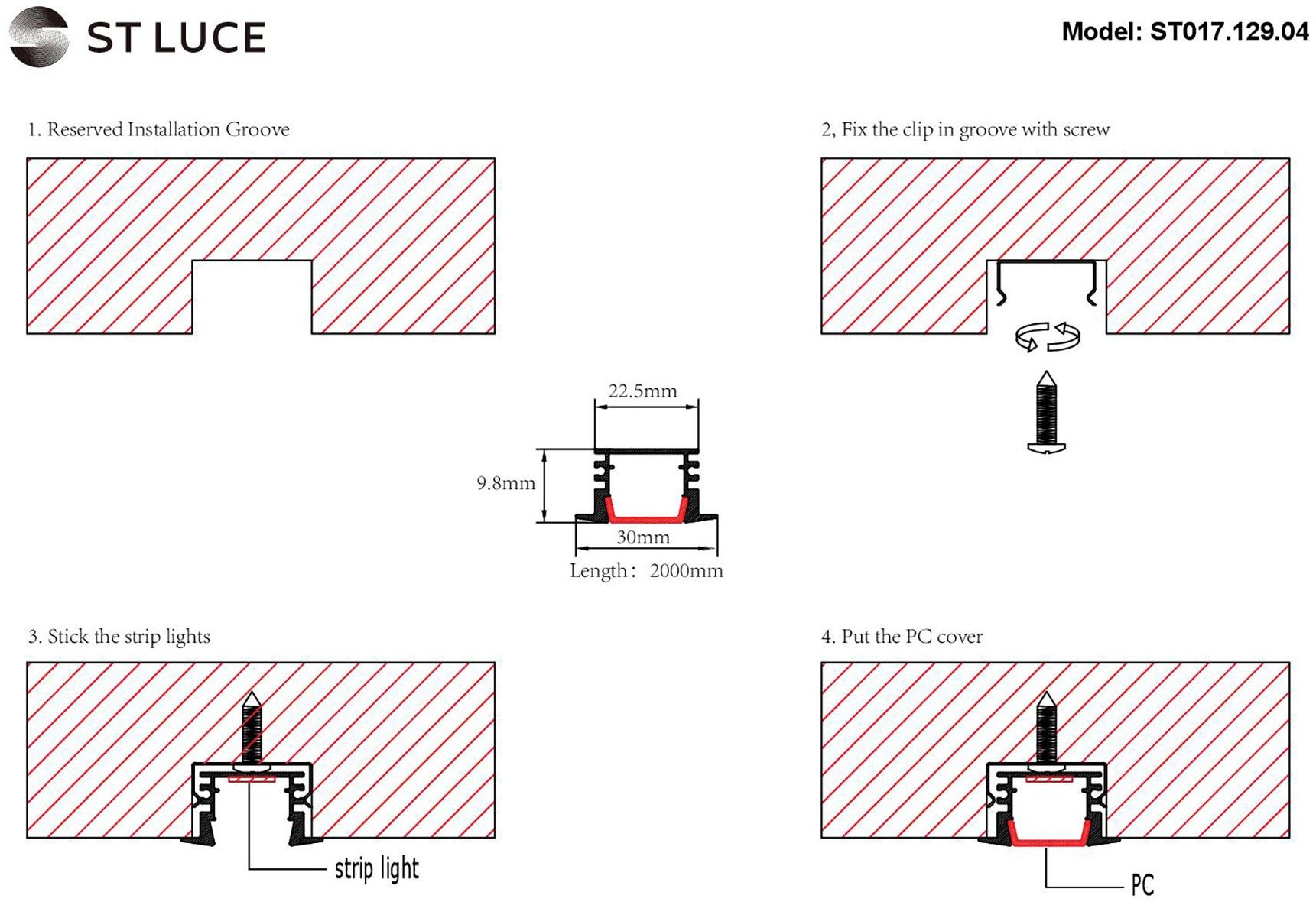 ST LUCE

Model: ST017.129.04

1. Reserved Installation Groove

2, Fix the clip in groove with screw

22.5mm

9.8mm

30mm

Length: 2000mm

3. Stick the strip lights

strip light

4. Put the PC cover

PC