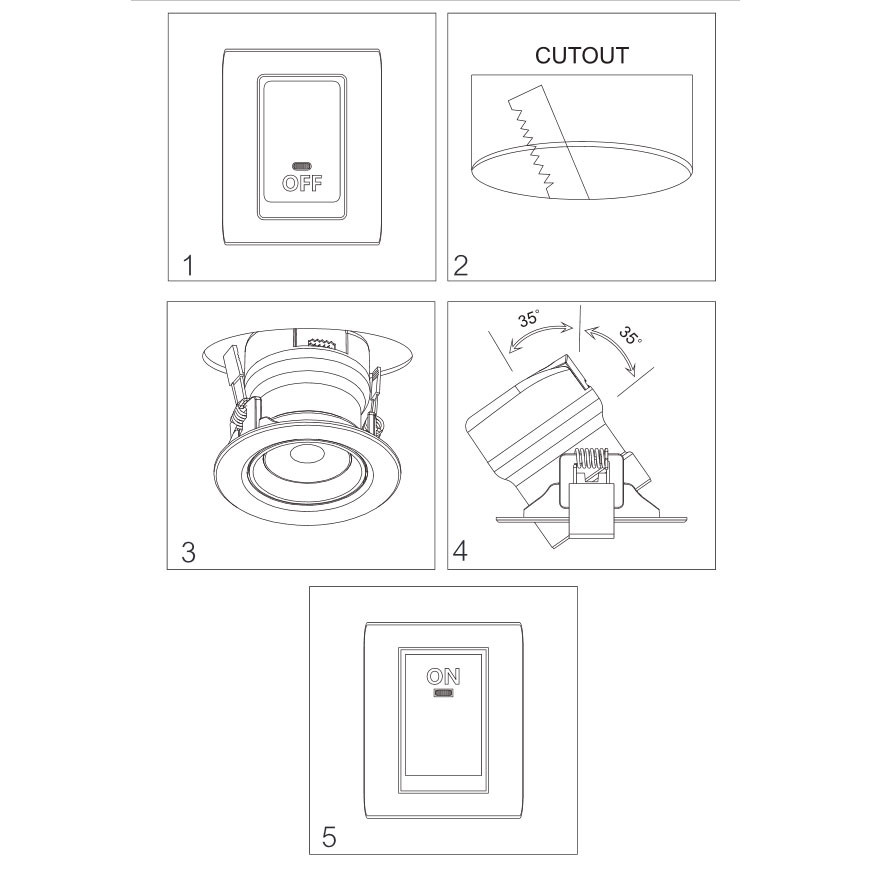 OFF

1

CUTOUT

2

3

35°

35°

4

ON

5