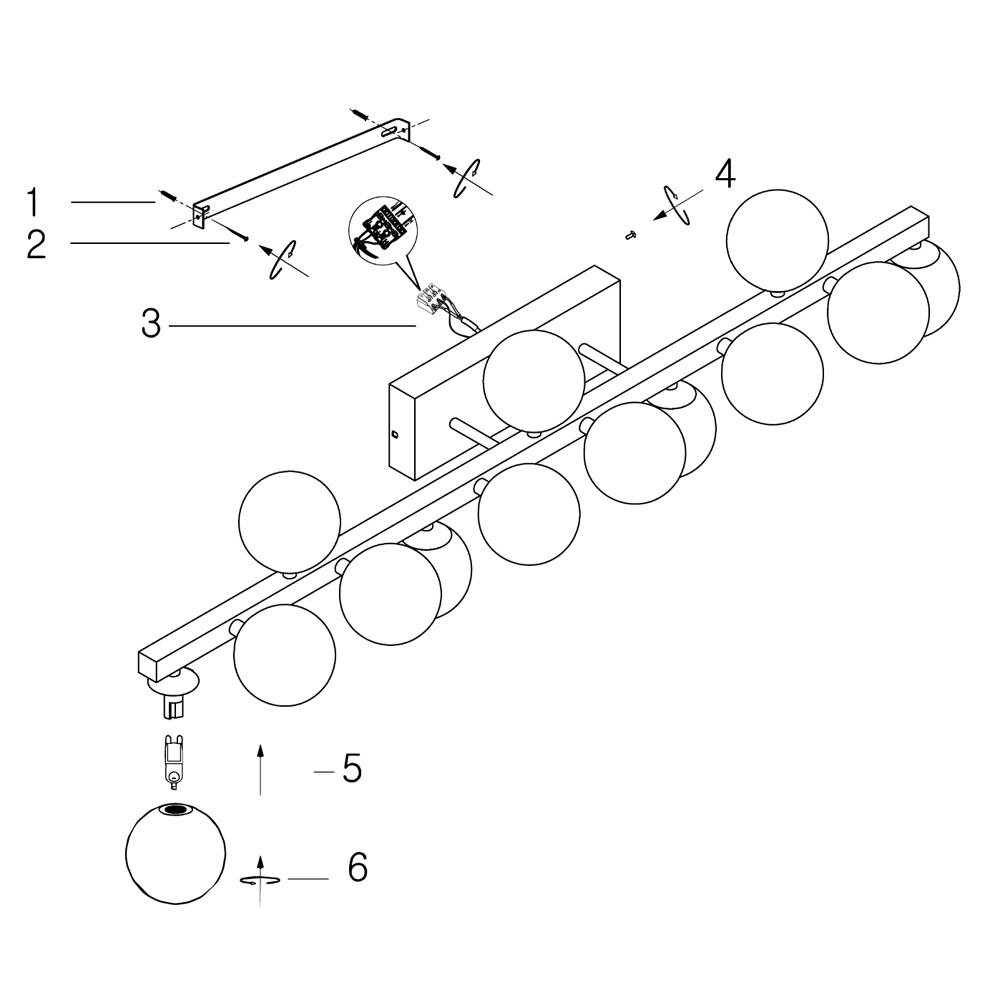 1
2
3
4
5
6