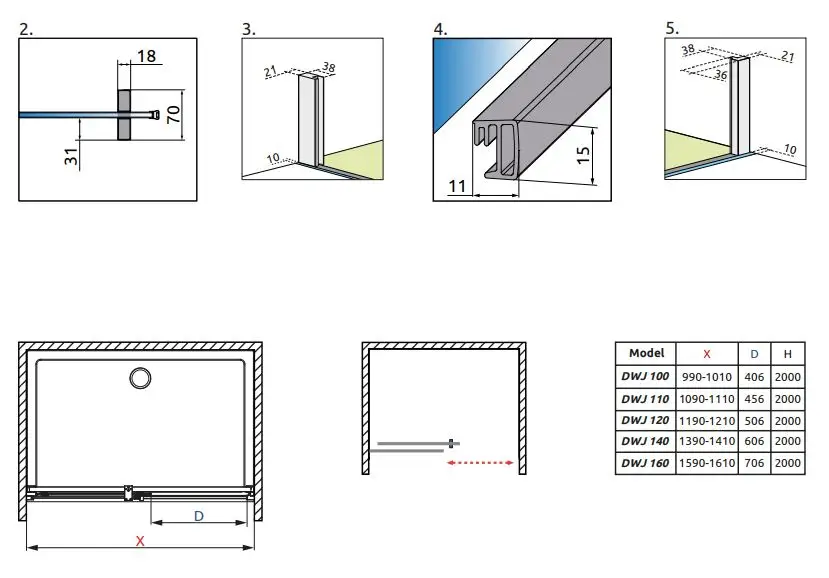 2.

18

70

31

3.

21

38

10

4.

15

11

5.

38

21

36

10

D

X

| Model | X | D | H |
|---|---|---|---|
| DWJ 100 | 990-1010 | 406 | 2000 |
| DWJ 110 | 1090-1110 | 456 | 2000 |
| DWJ 120 | 1190-1210 | 506 | 2000 |
| DWJ 140 | 1390-1410 | 606 | 2000 |
| DWJ 160 | 1590-1610 | 706 | 2000 |