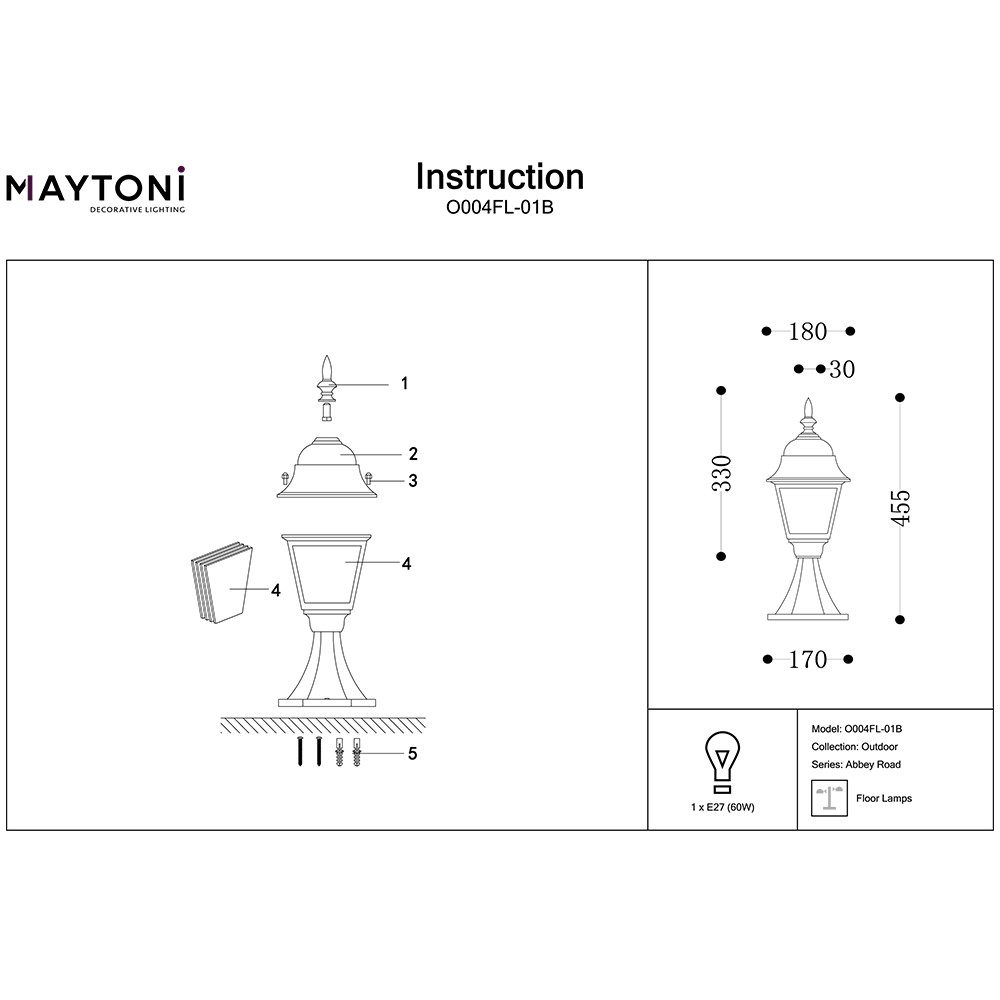 MAYTONI
DECORATIVE LIGHTING

Instruction
O004FL-01B

1
2
3
4
4
5

180
30
330
455
170

1 x E27 (60W)

Model: O004FL-01B
Collection: Outdoor
Series: Abbey Road

Floor Lamps