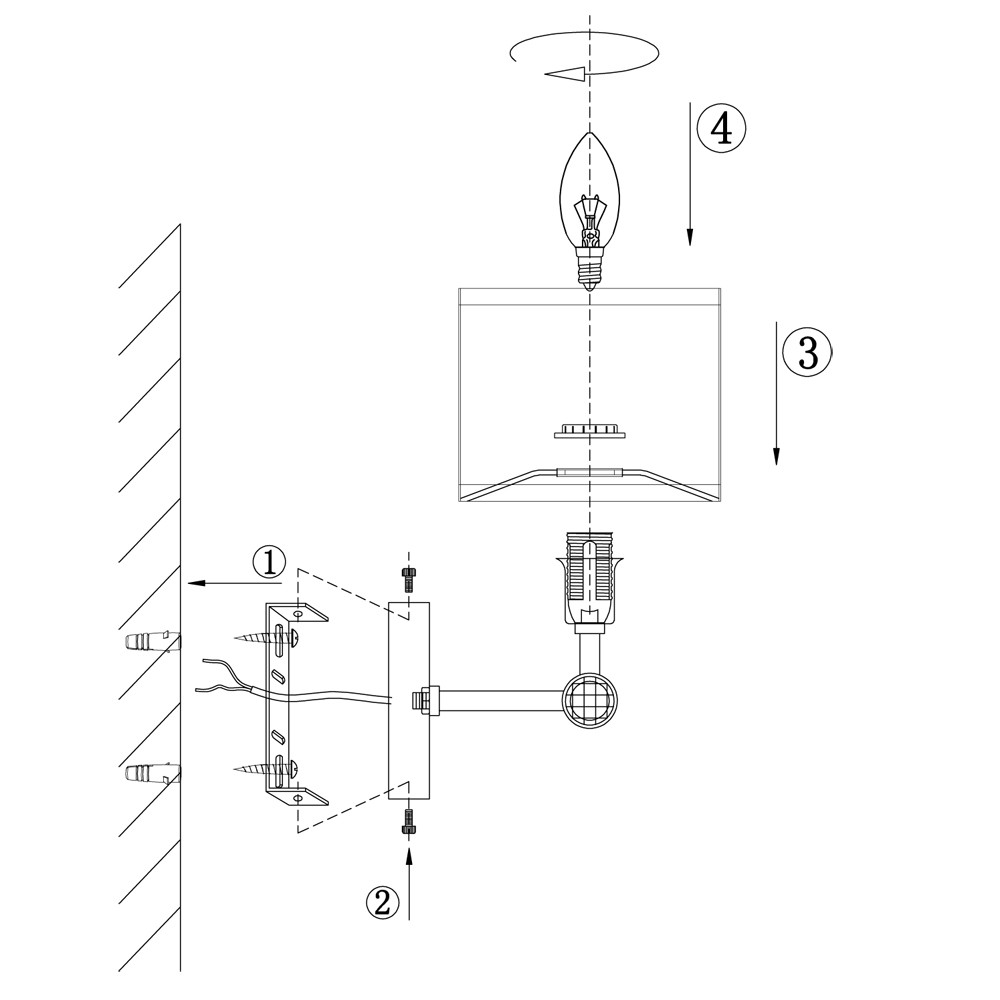 ④
③
①
②