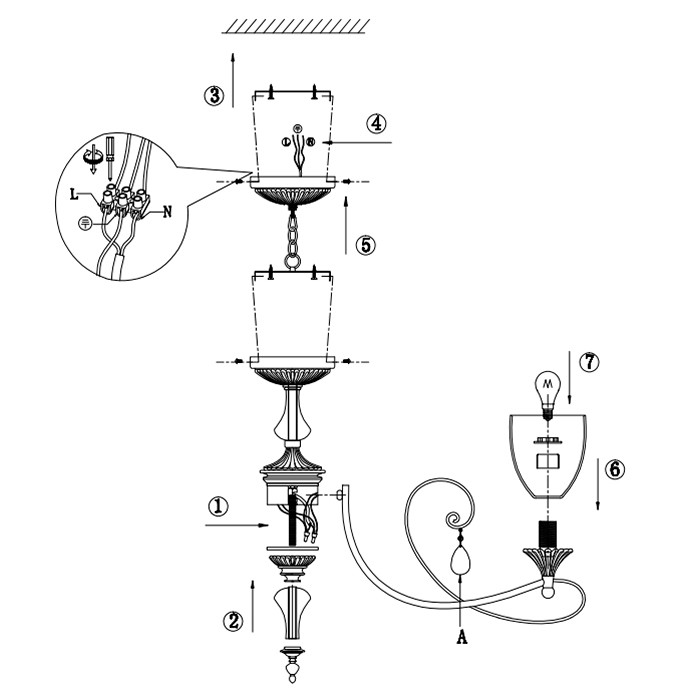 ③
④
L
N
⑤
⑦
⑥
①
②
A